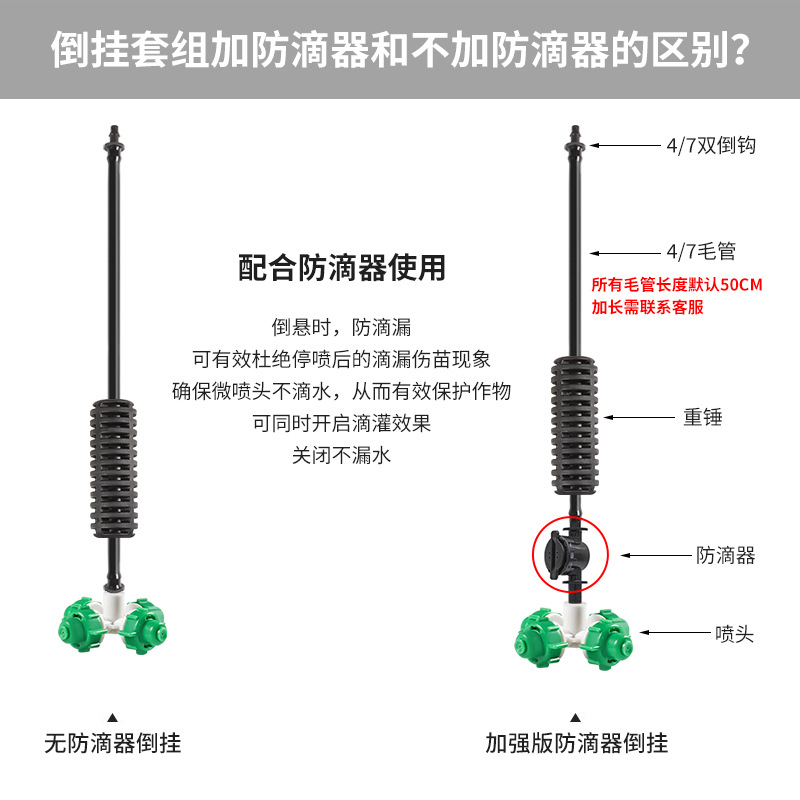 倒挂套组加防滴器和不加防滴器的区别?

配合防滴器使用

倒悬时,防滴漏
可有效杜绝停喷后的滴漏伤苗现象
确保微喷头不滴水,从而有效保护作物
可同时开启滴灌效果
关闭不漏水

4/7双倒钩

4/7毛管

所有毛管长度默认50CM
加长需联系客服

重锤

防滴器

喷头

▲
无防滴器倒挂

▲
加强版防滴器倒挂