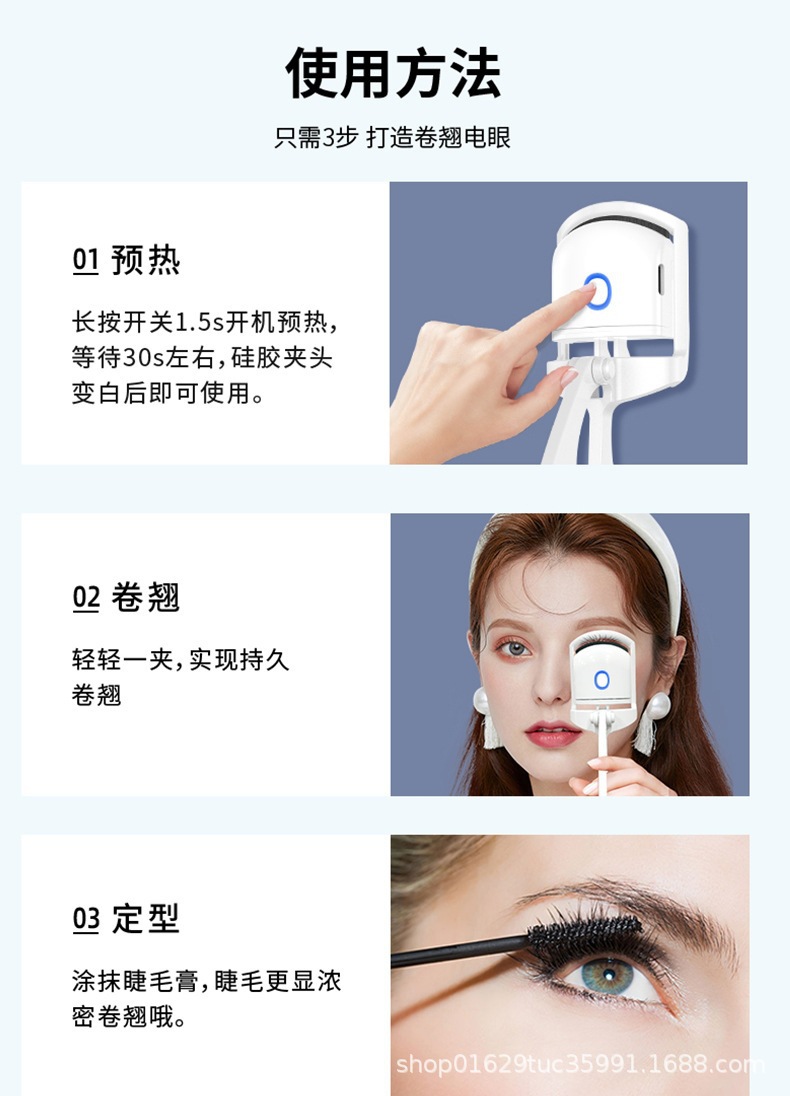 使用方法

只需3步 打造卷翘电眼

01 预热

长按开关1.5s开机预热，等待30s左右，硅胶夹头变白后即可使用。

02 卷翘

轻轻一夹，实现持久卷翘

03 定型

涂抹睫毛膏，睫毛更显浓密卷翘哦。

shop01629tuc35991.1688.com