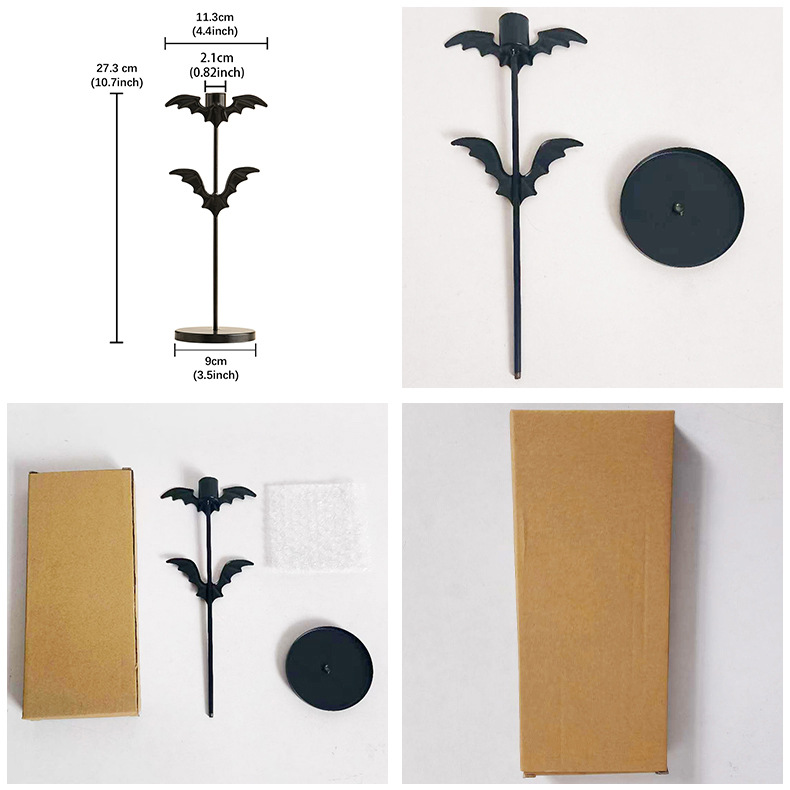 11.3cm
(4.4inch)

2.1cm
(0.82inch)

27.3 cm
(10.7inch)

9cm
(3.5inch)