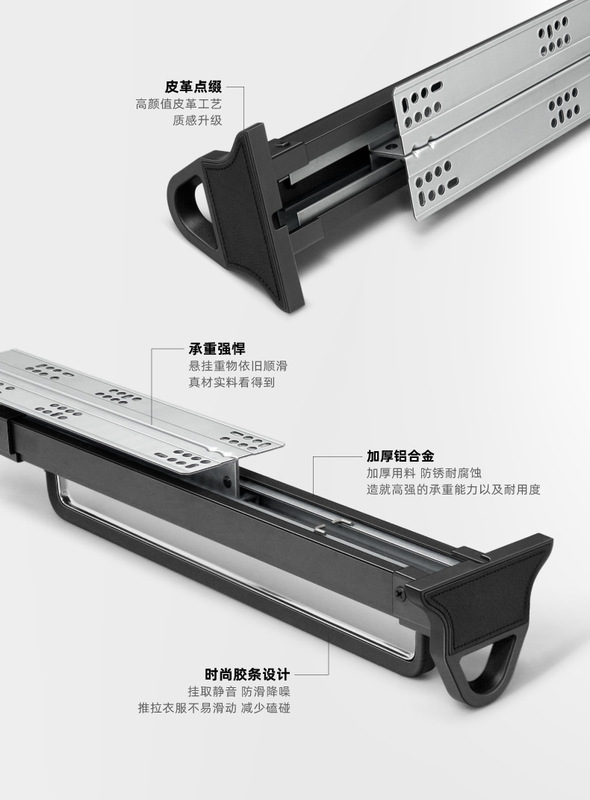 皮革点缀
高颜值皮革工艺
质感升级

承重强悍
悬挂重物依旧顺滑
真材实料看得到

加厚铝合金
加厚用料 防锈耐腐蚀
造就高强的承重能力以及耐用度

时尚胶条设计
挂取静音 防滑降噪
推拉衣服不易滑动 减少磕碰