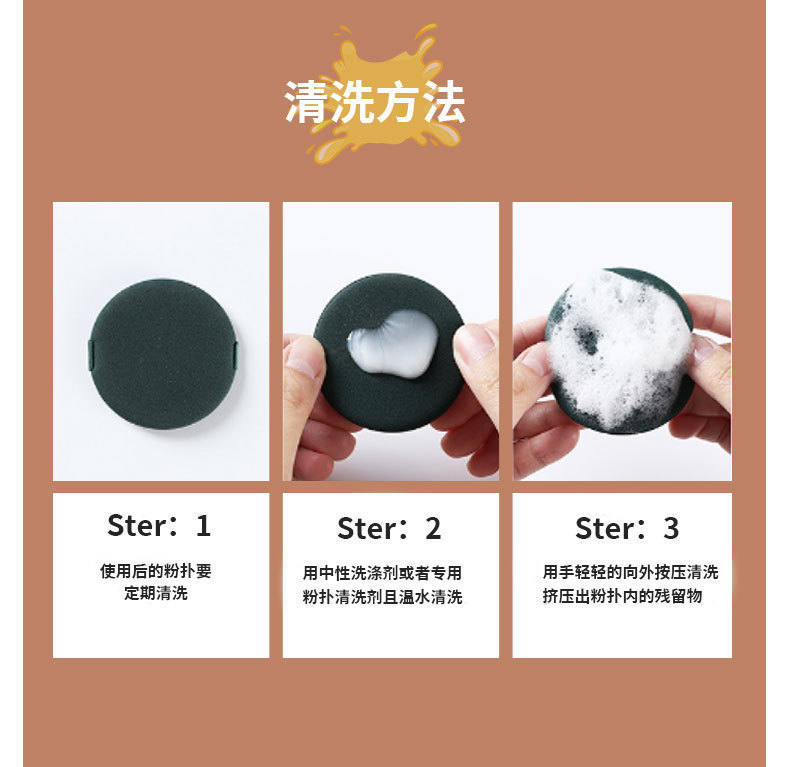 清洗方法

Ster：1

使用后的粉扑要定期清洗

Ster：2

用中性洗涤剂或者专用粉扑清洗剂且温水清洗

Ster：3

用手轻轻的向外按压清洗挤压出粉扑内的残留物