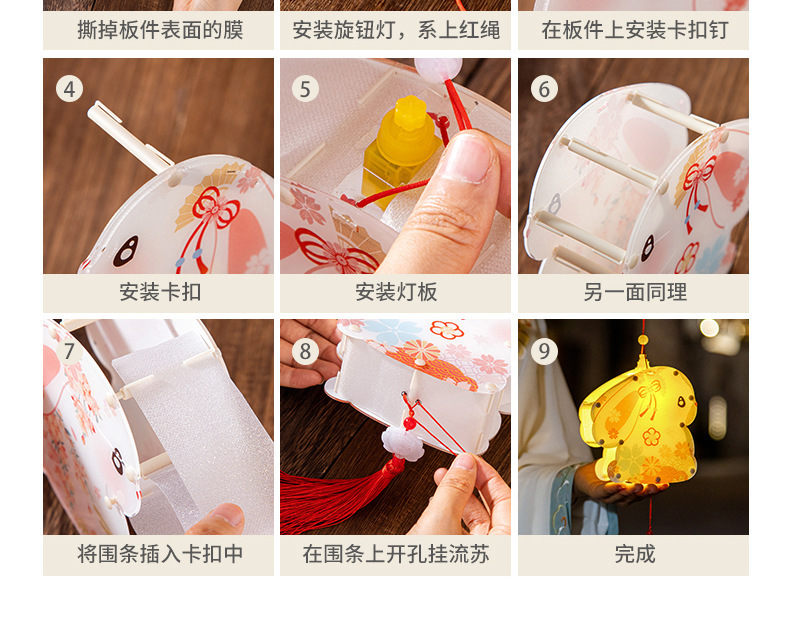 撕掉板件表面的膜

安装旋钮灯，系上红绳

在板件上安装卡扣钉

4

安装卡扣

5

安装灯板

6

另一面同理

7

将围条插入卡扣中

8

在围条上开孔挂流苏

9

完成