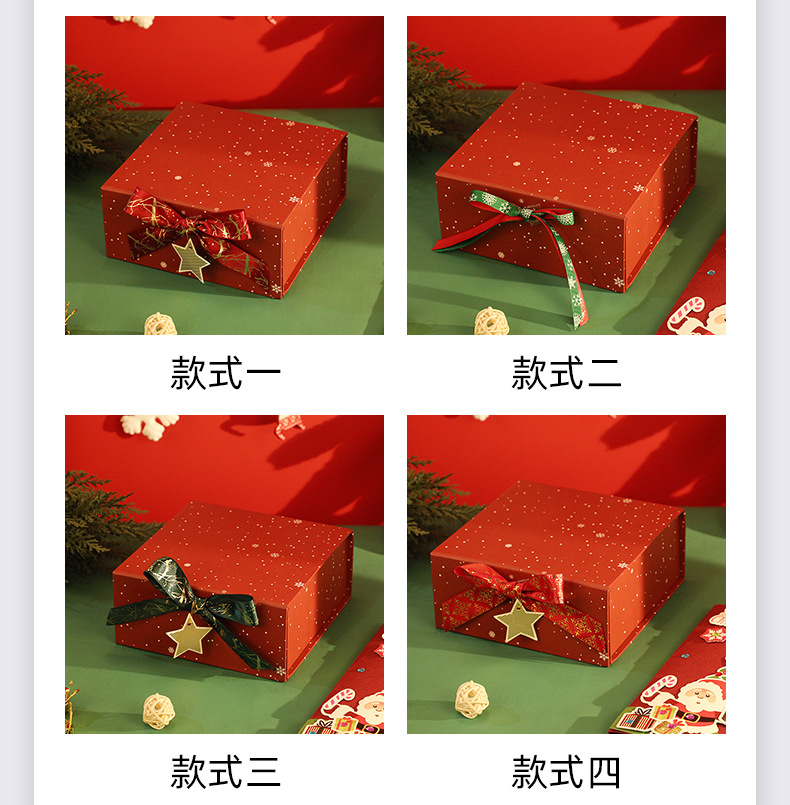 款式一

款式二

款式三

款式四