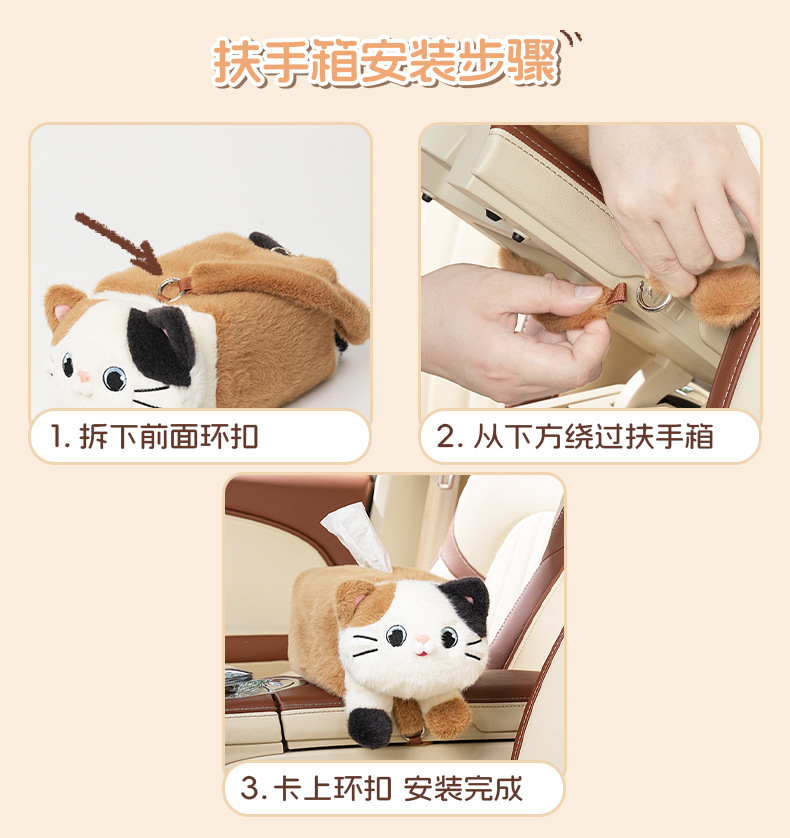 扶手箱安装步骤

1. 拆下前面环扣

2. 从下方绕过扶手箱

3. 卡上环扣 安装完成