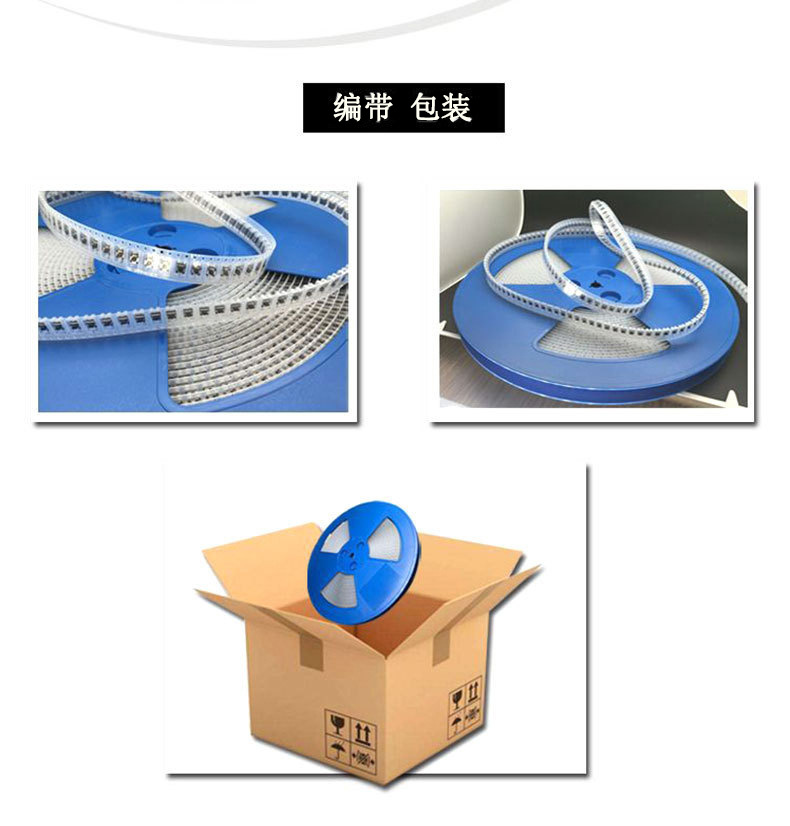 编带 包装