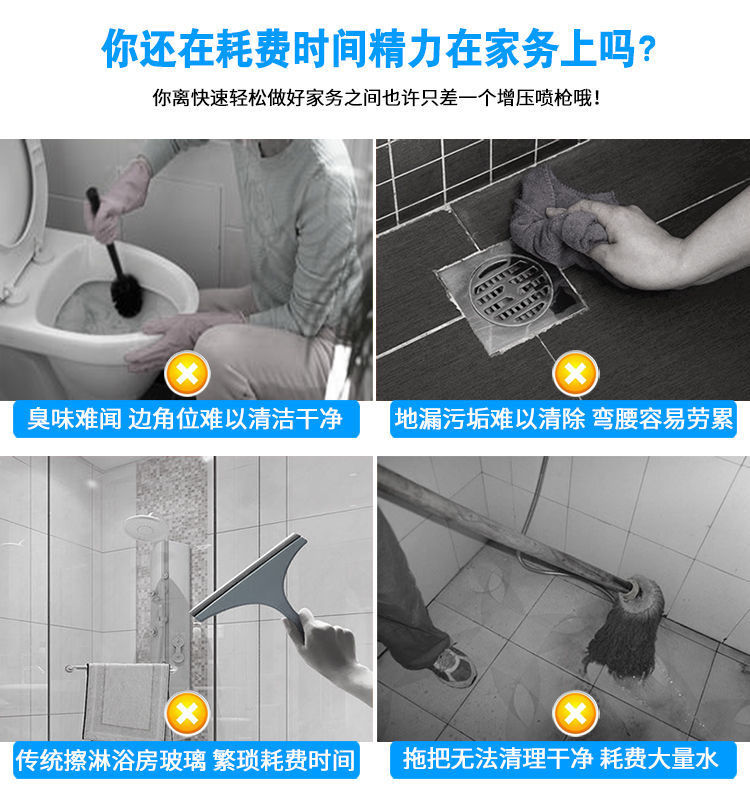 你还在耗费时间精力在家务上吗？

你离快速轻松做好家务之间也许只差一个增压喷枪哦！

臭味难闻 边角位难以清洁干净

地漏污垢难以清除 弯腰容易劳累

传统擦淋浴房玻璃 繁琐耗费时间

拖把无法清理干净 耗费大量水