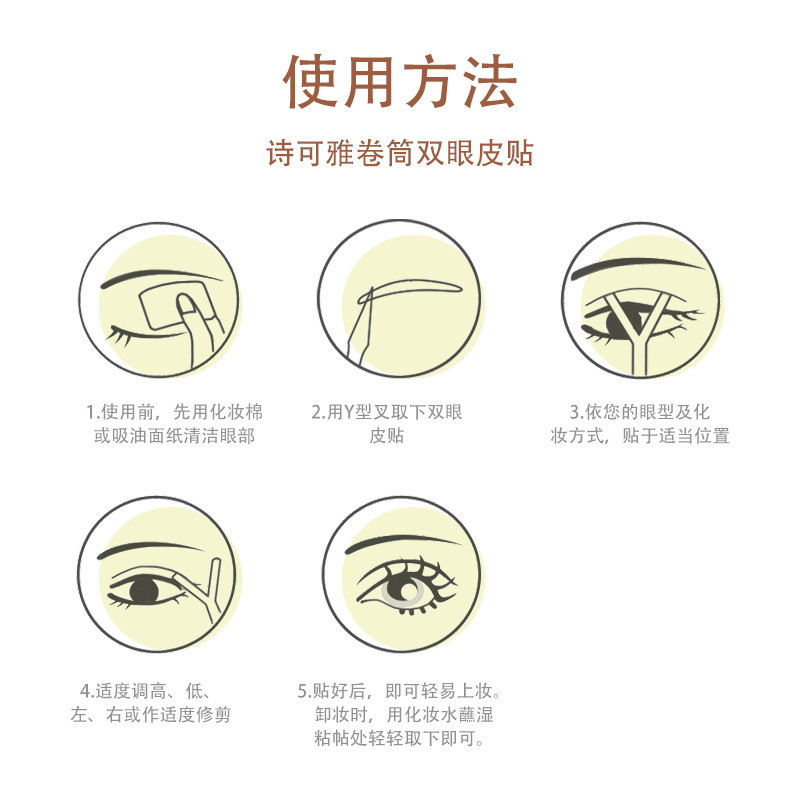 使用方法

诗可雅卷筒双眼皮贴

1.使用前，先用化妆棉或吸油面纸清洁眼部

2.用Y型叉取下双眼皮贴

3.依您的眼型及化妆方式，贴于适当位置

4.适度调高、低、左、右或作适度修剪

5.贴好后，即可轻易上妆。卸妆时，用化妆水蘸湿粘帖处轻轻取下即可。