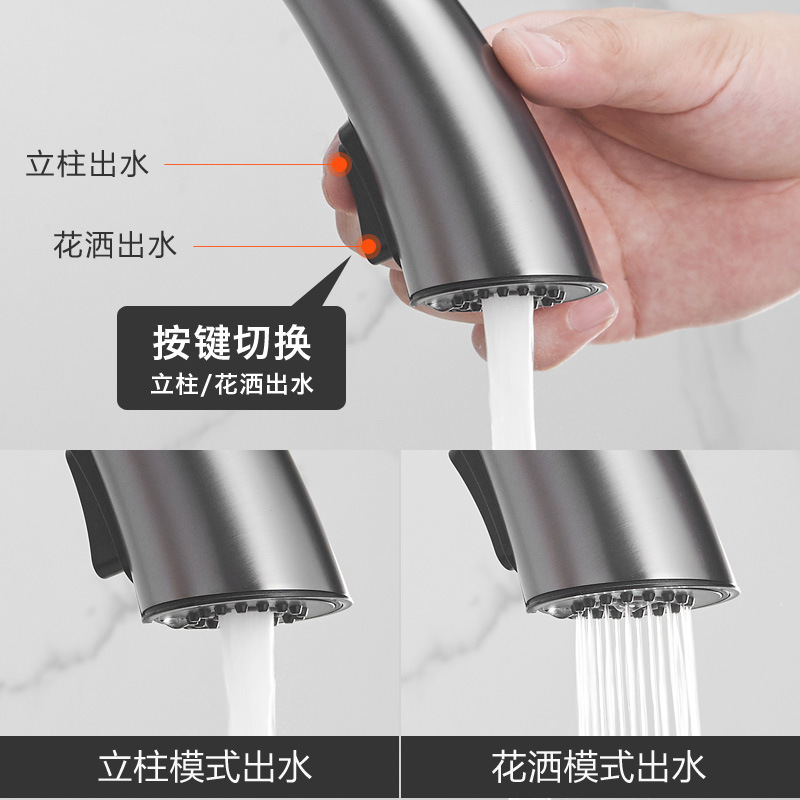 立柱出水

花洒出水

按键切换
立柱/花洒出水

立柱模式出水

花洒模式出水