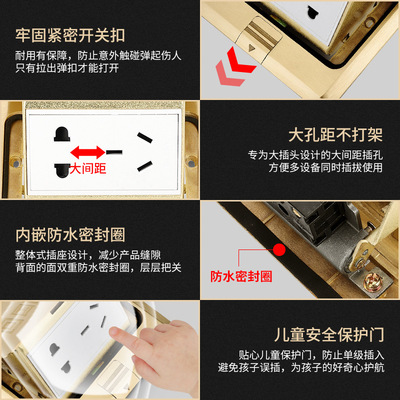 牢固紧密开关扣

耐用有保障，防止意外触碰弹起伤人
只有拉出弹扣才能打开

大间距

大孔距不打架

专为大插头设计的大间距插孔
方便多设备同时插拔使用

内嵌防水密封圈

整体式插座设计，减少产品缝隙
背面的面双重防水密封圈，层层把关

防水密封圈

儿童安全保护门

贴心儿童保护门，防止单级插入
避免孩子误插，为孩子的好奇心护航