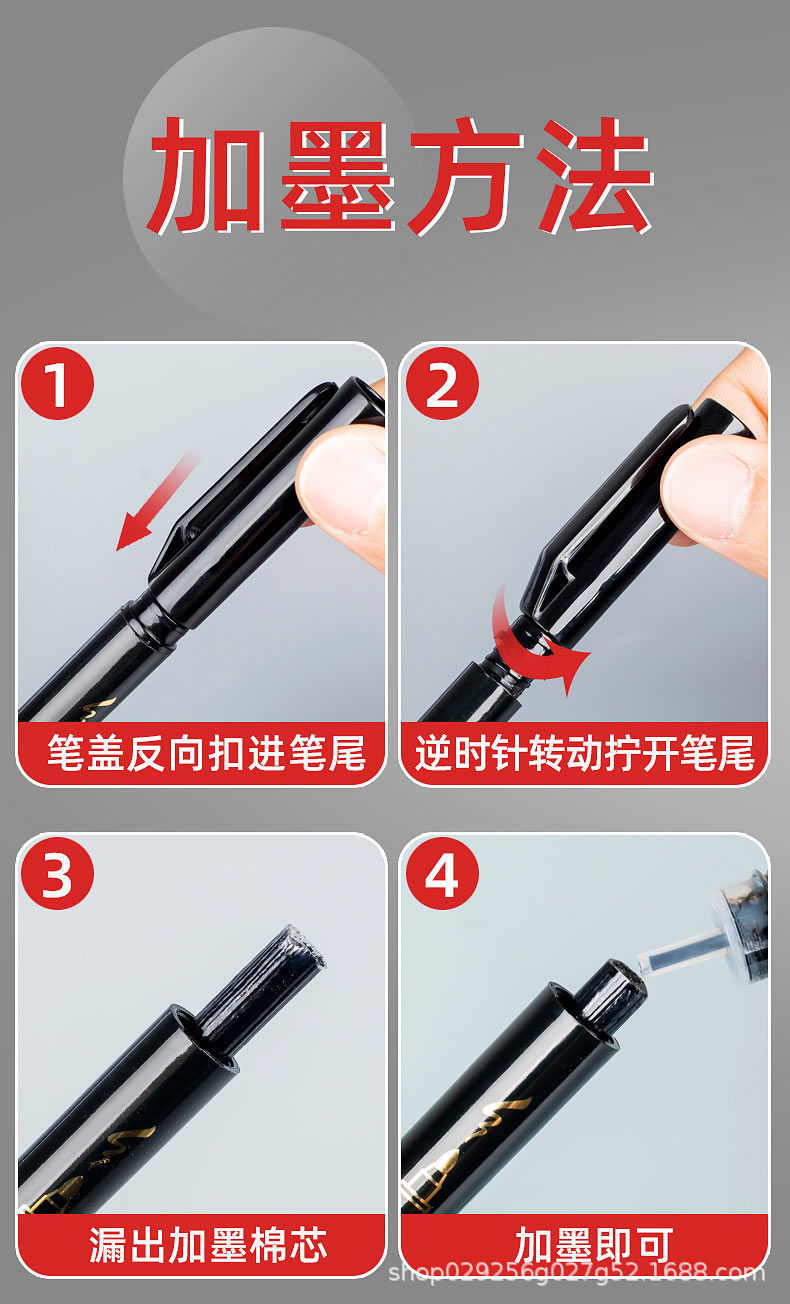 加墨方法

1
笔盖反向扣进笔尾

2
逆时针转动拧开笔尾

3
漏出加墨棉芯

4
加墨即可

shop029256g027g52.1688.com