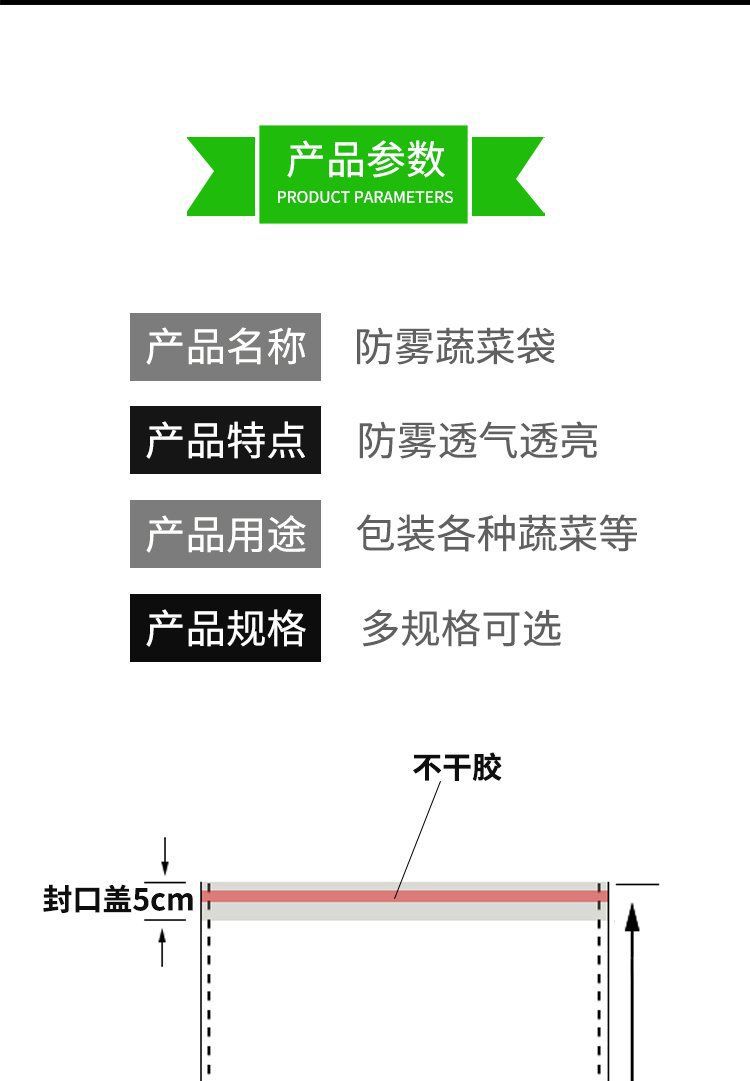 产品参数
PRODUCT PARAMETERS

产品名称 防雾蔬菜袋

产品特点 防雾透气透亮

产品用途 包装各种蔬菜等

产品规格 多规格可选

不干胶

封口盖5cm