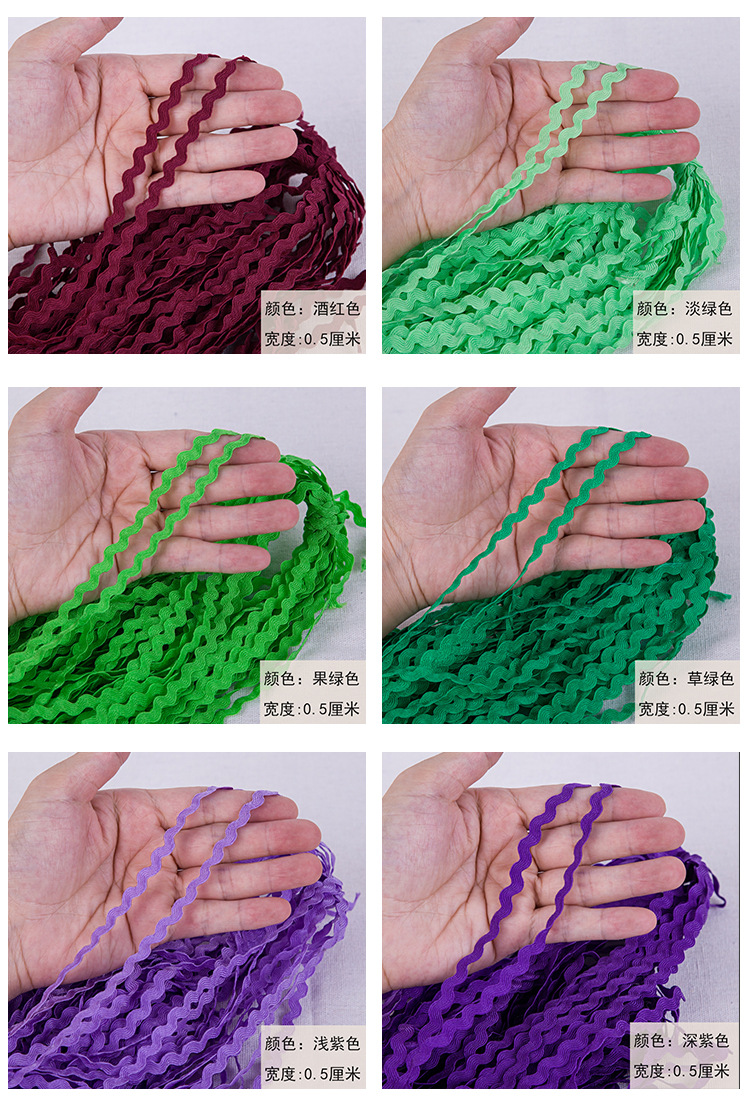 颜色：酒红色
宽度:0.5厘米

颜色：淡绿色
宽度:0.5厘米

颜色：果绿色
宽度:0.5厘米

颜色：草绿色
宽度:0.5厘米

颜色：浅紫色
宽度:0.5厘米

颜色：深紫色
宽度:0.5厘米