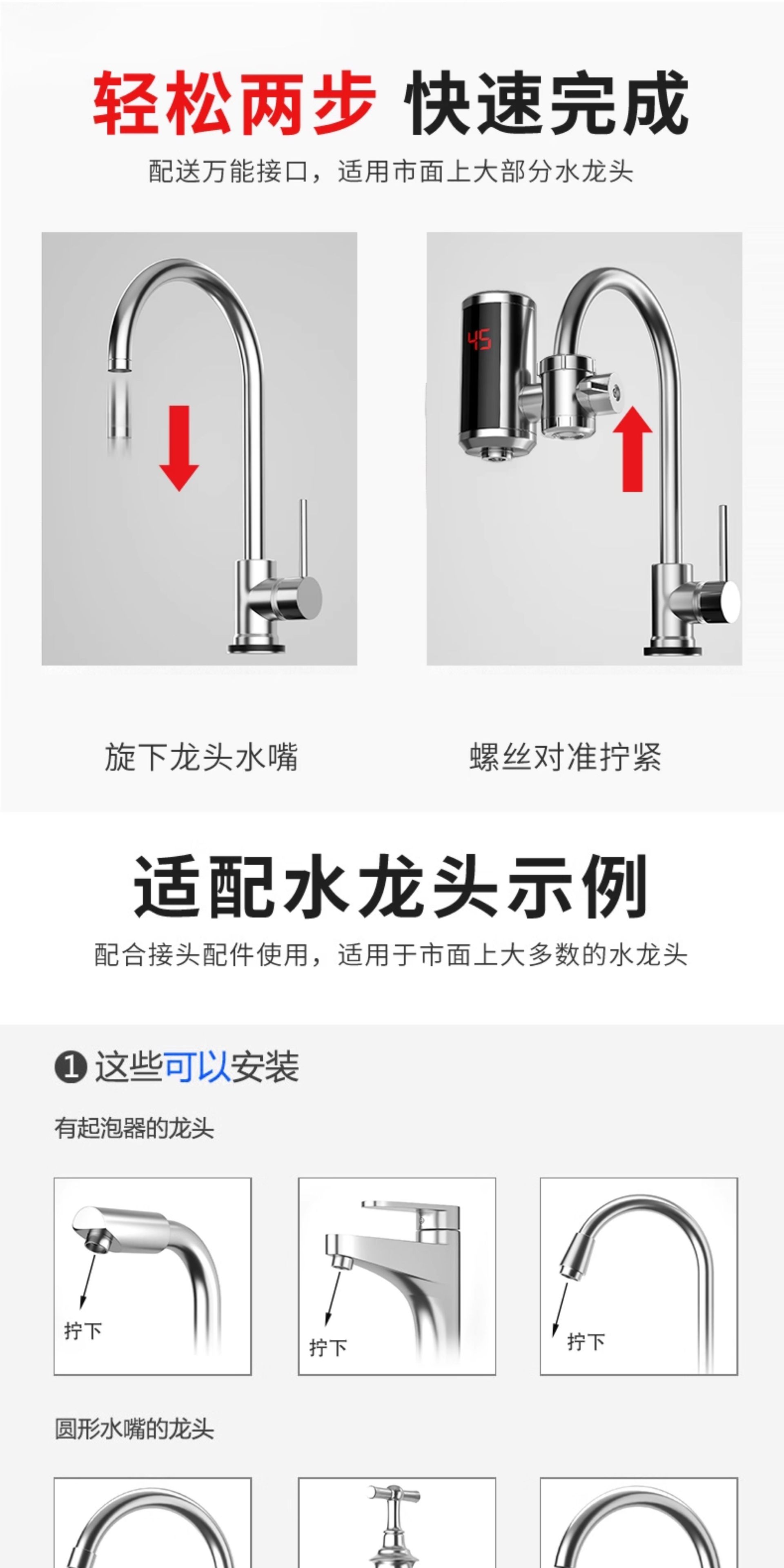 轻松两步 快速完成

配送万能接口，适用市面上大部分水龙头

45

旋下龙头水嘴

螺丝对准拧紧

适配水龙头示例

配合接头配件使用，适用于市面上大多数的水龙头

❶ 这些可以安装

有起泡器的龙头

拧下

拧下

拧下

圆形水嘴的龙头