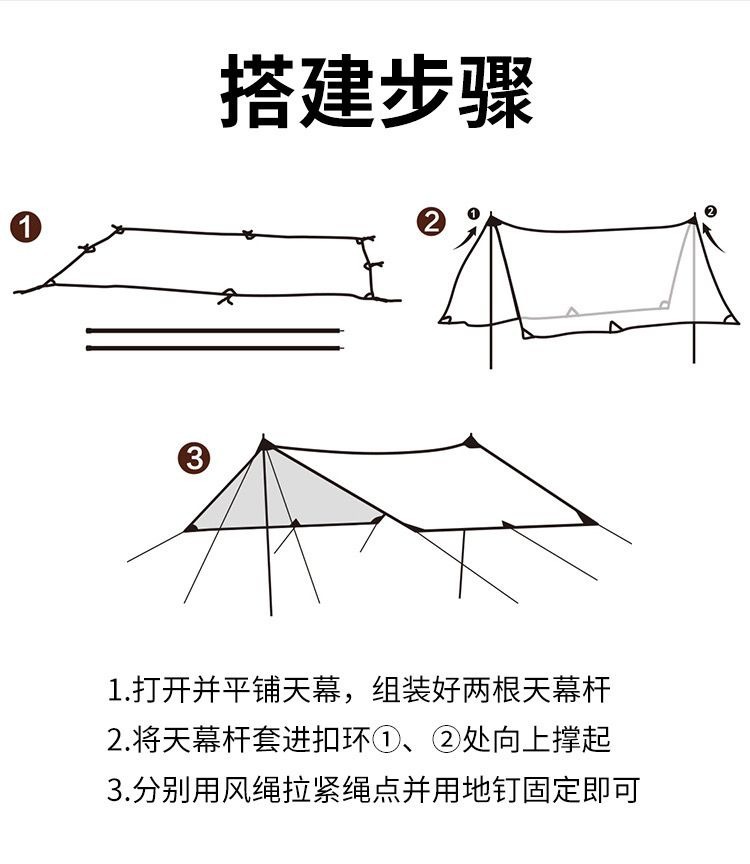 搭建步骤

1

2

1

2

3

1.打开并平铺天幕，组装好两根天幕杆
2.将天幕杆套进扣环①、②处向上撑起
3.分别用风绳拉紧绳点并用地钉固定即可