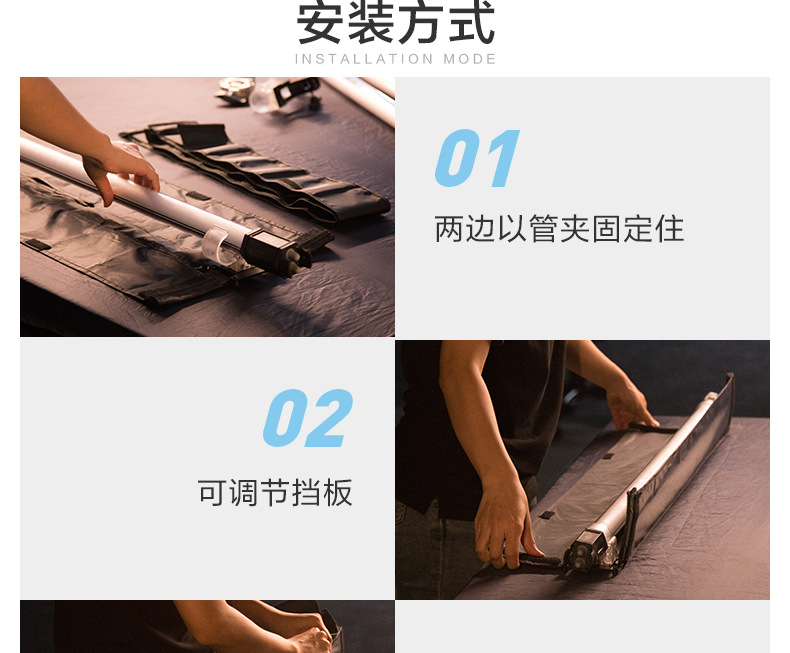 安装方式
INSTALLATION MODE

01
两边以管夹固定住

02
可调节挡板