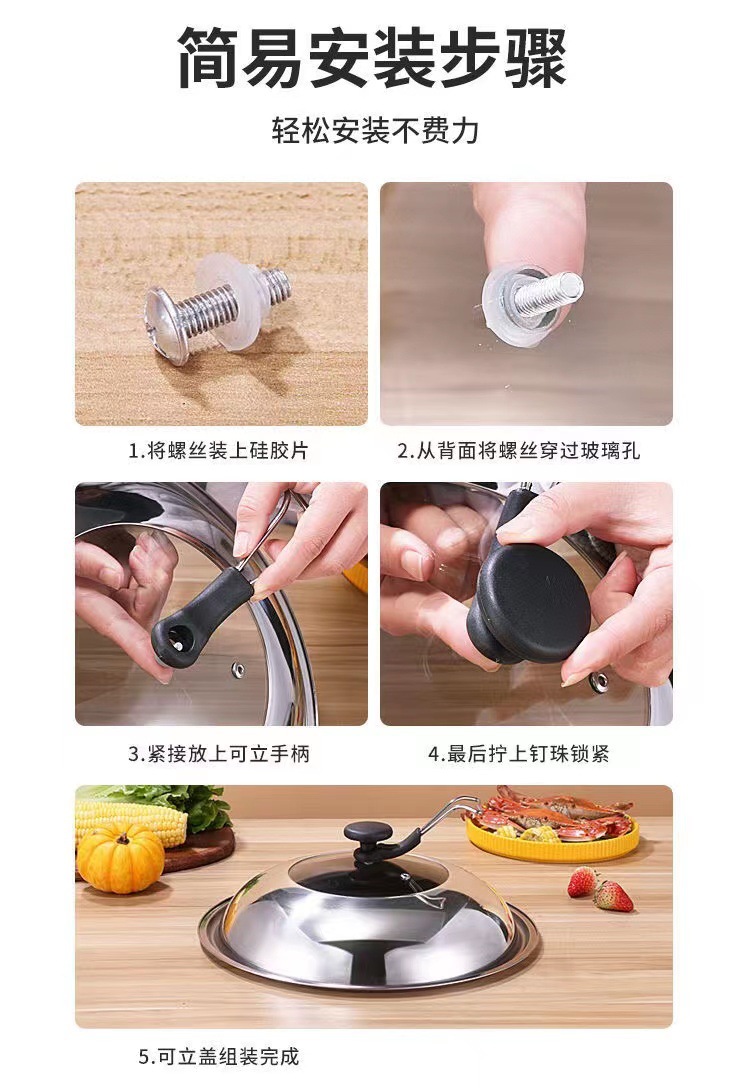 简易安装步骤

轻松安装不费力

1.将螺丝装上硅胶片

2.从背面将螺丝穿过玻璃孔

3.紧接放上可立手柄

4.最后拧上钉珠锁紧

5.可立盖组装完成