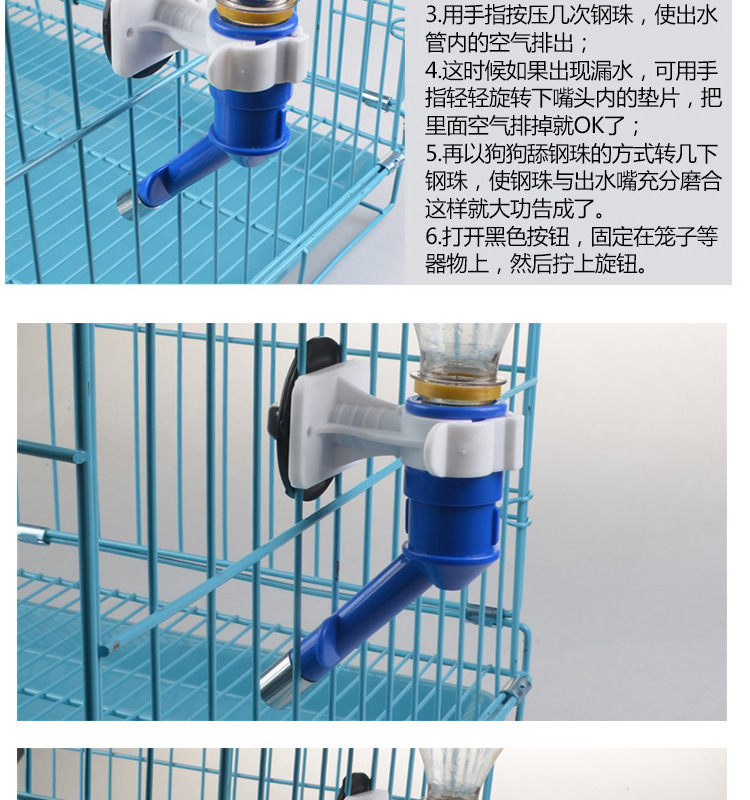 3.用手指按压几次钢珠，使出水管内的空气排出；
4.这时候如果出现漏水，可用手指轻轻旋转下嘴头内的垫片，把里面空气排掉就OK了；
5.再以狗狗舔钢珠的方式转几下钢珠，使钢珠与出水嘴充分磨合这样就大功告成了。
6.打开黑色按钮，固定在笼子等器物上，然后拧上旋钮。