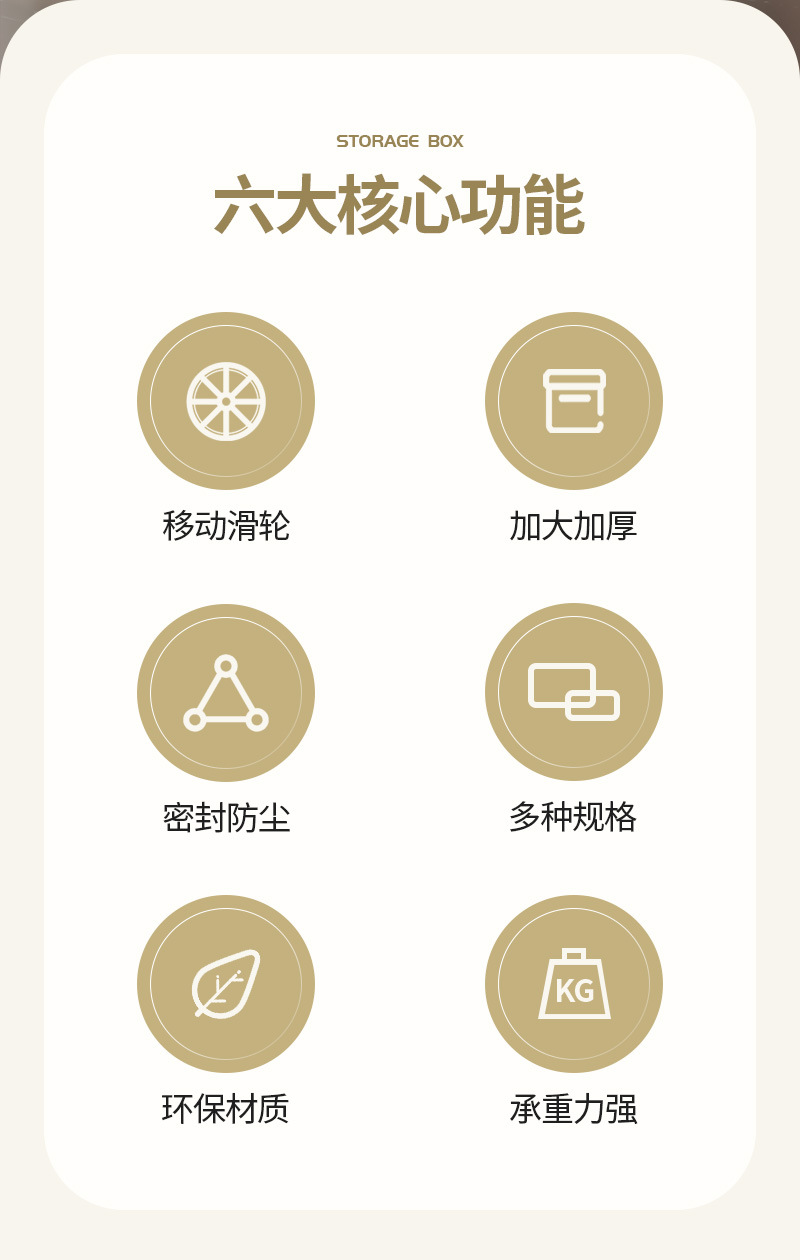 STORAGE BOX

六大核心功能

移动滑轮

加大加厚

密封防尘

多种规格

环保材质

KG

承重力强