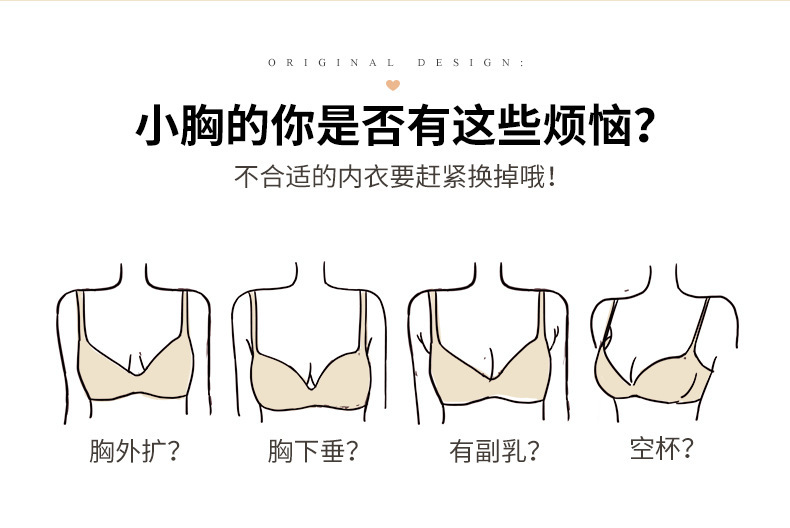 ORIGINAL DESIGN:

小胸的你是否有这些烦恼?

不合适的内衣要赶紧换掉哦!

胸外扩?

胸下垂?

有副乳?

空杯?