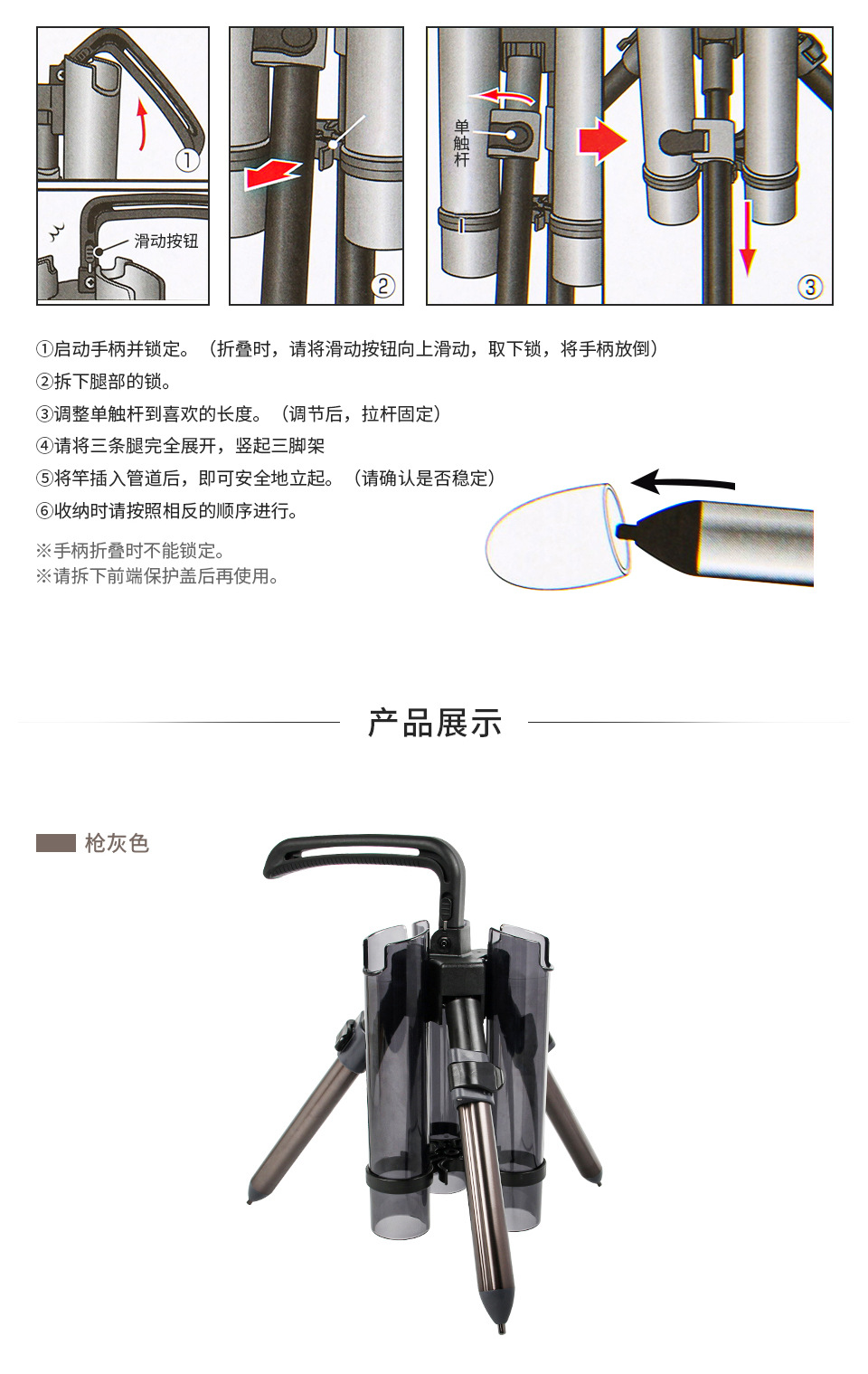 ①

滑动按钮

②

单触杆

③

①启动手柄并锁定。（折叠时，请将滑动按钮向上滑动，取下锁，将手柄放倒）
②拆下腿部的锁。
③调整单触杆到喜欢的长度。（调节后，拉杆固定）
④请将三条腿完全展开，竖起三脚架
⑤将竿插入管道后，即可安全地立起。（请确认是否稳定）
⑥收纳时请按照相反的顺序进行。

※手柄折叠时不能锁定。
※请拆下前端保护盖后再使用。

产品展示

枪灰色