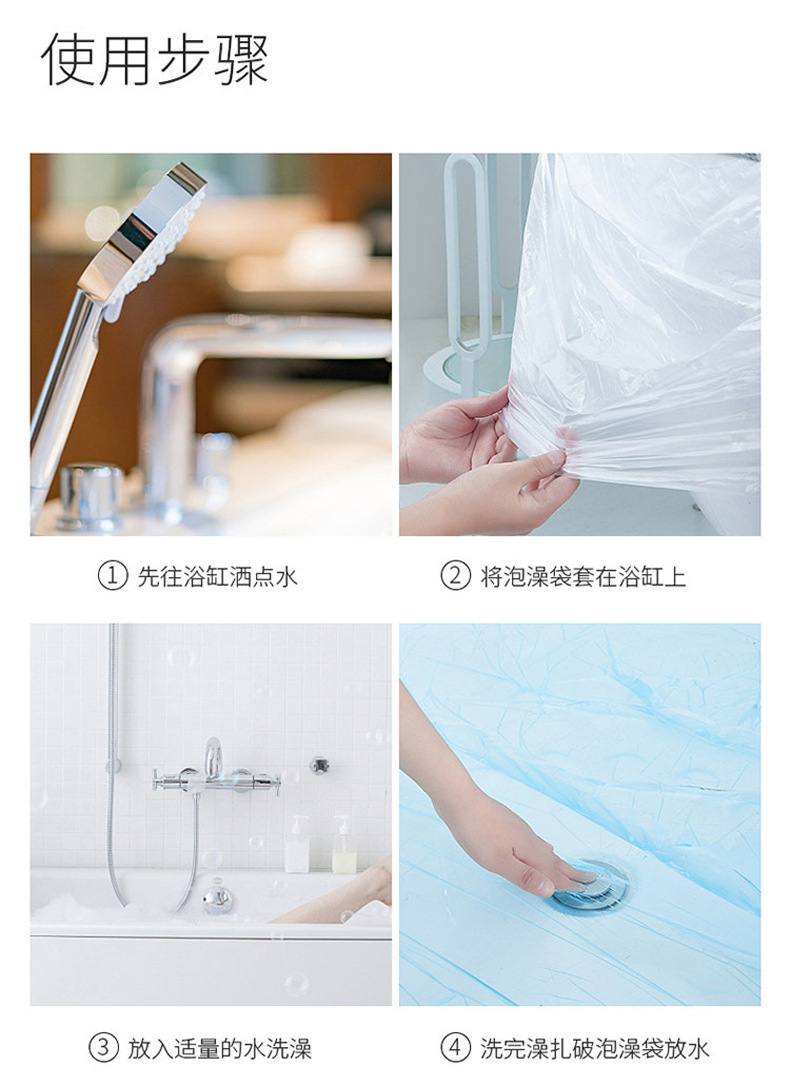 使用步骤

① 先往浴缸洒点水

② 将泡澡袋套在浴缸上

③ 放入适量的水洗澡

④ 洗完澡扎破泡澡袋放水