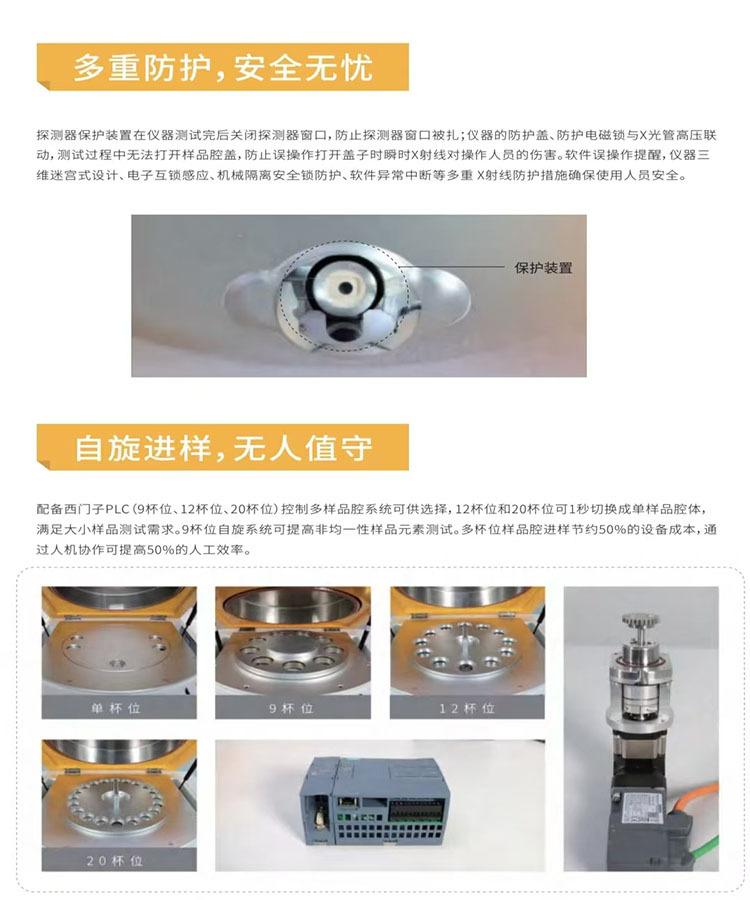 多重防护，安全无忧

探测器保护装置在仪器测试完后关闭探测器窗口，防止探测器窗口被扎；仪器的防护盖、防护电磁锁与X光管高压联动，测试过程中无法打开样品腔盖，防止误操作打开盖子时瞬时X射线对操作人员的伤害。软件误操作提醒，仪器三维迷宫式设计、电子互锁感应、机械隔离安全锁防护、软件异常中断等多重 X射线防护措施确保使用人员安全。

保护装置

自旋进样，无人值守

配备西门子PLC（9杯位、12杯位、20杯位）控制多样品腔系统可供选择，12杯位和20杯位可1秒切换成单样品腔体，满足大小样品测试需求。9杯位自旋系统可提高非均一性样品元素测试。多杯位样品腔进样节约50%的设备成本，通过人机协作可提高50%的人工效率。

单杯位

9杯位

12杯位

20杯位