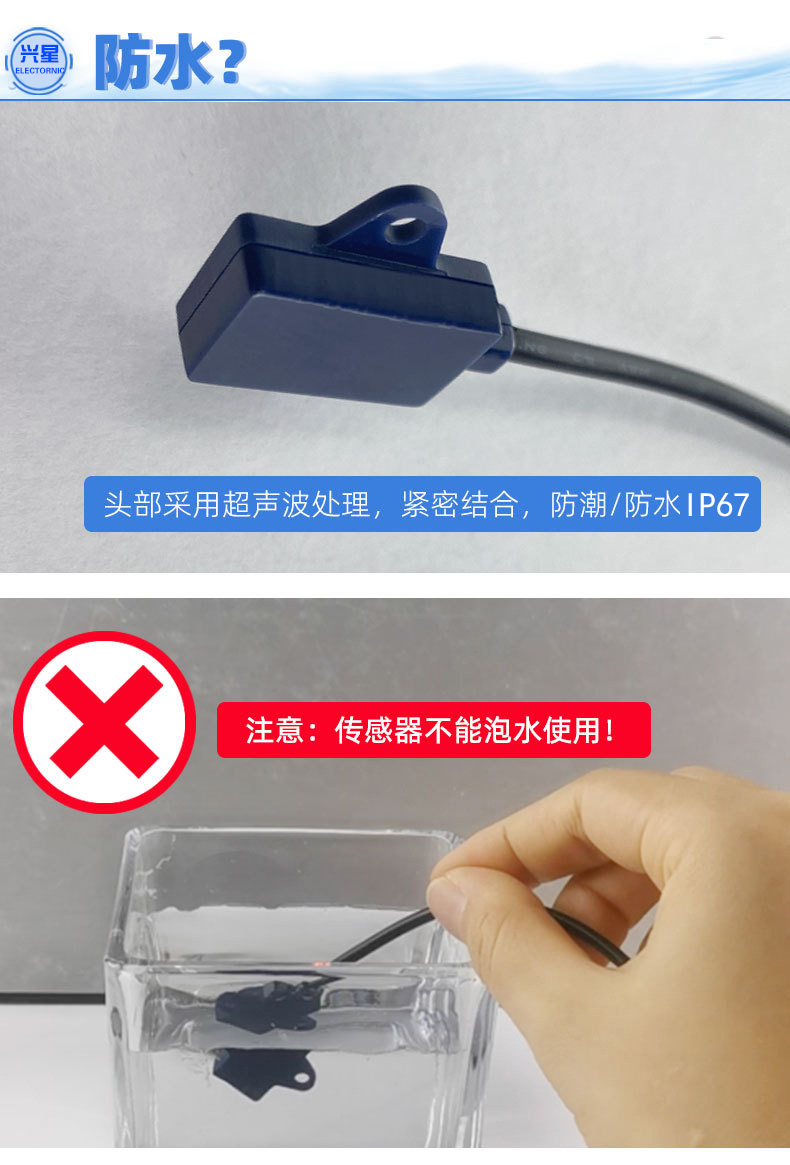 兴星
ELECTORNIC

防水?

头部采用超声波处理，紧密结合，防潮/防水IP67

注意：传感器不能泡水使用！