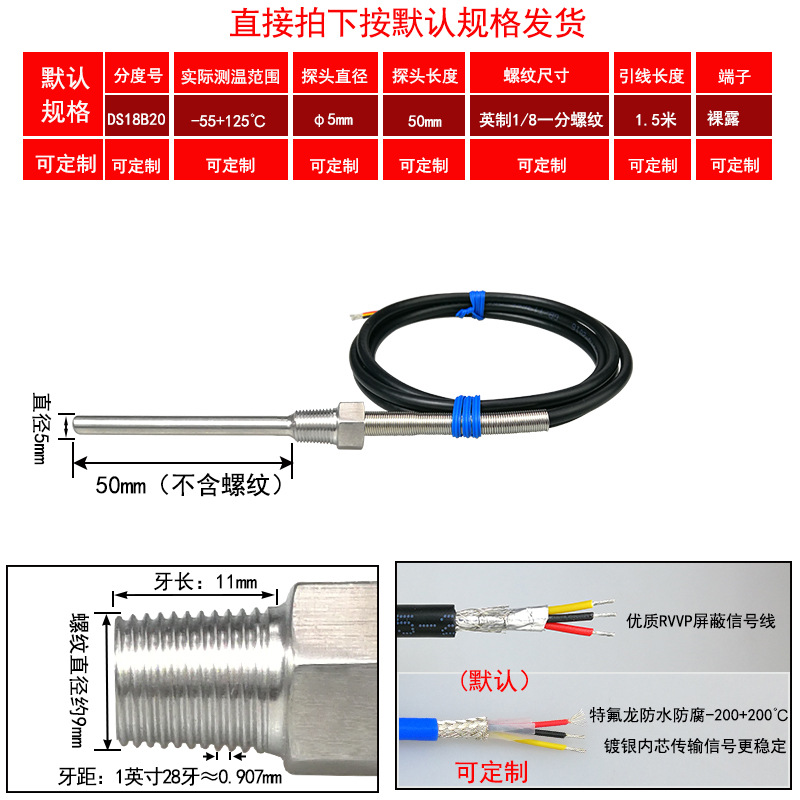 直接拍下按默认规格发货

| 默认规格 | 分度号 | 实际测温范围 | 探头直径 | 探头长度 | 螺纹尺寸 | 引线长度 | 端子 |
|---|---|---|---|---|---|---|---|
| | DS18B20 | -55+125℃ | φ5mm | 50mm | 英制1/8一分螺纹 | 1.5米 | 裸露 |
| 可定制 | 可定制 | 可定制 | 可定制 | 可定制 | 可定制 | 可定制 | 可定制 |

直径5mm

50mm（不含螺纹）

牙长：11mm

螺纹直径约9mm

牙距：1英寸28牙≈0.907mm

优质RVVP屏蔽信号线

（默认）

特氟龙防水防腐-200+200℃

镀银内芯传输信号更稳定

可定制