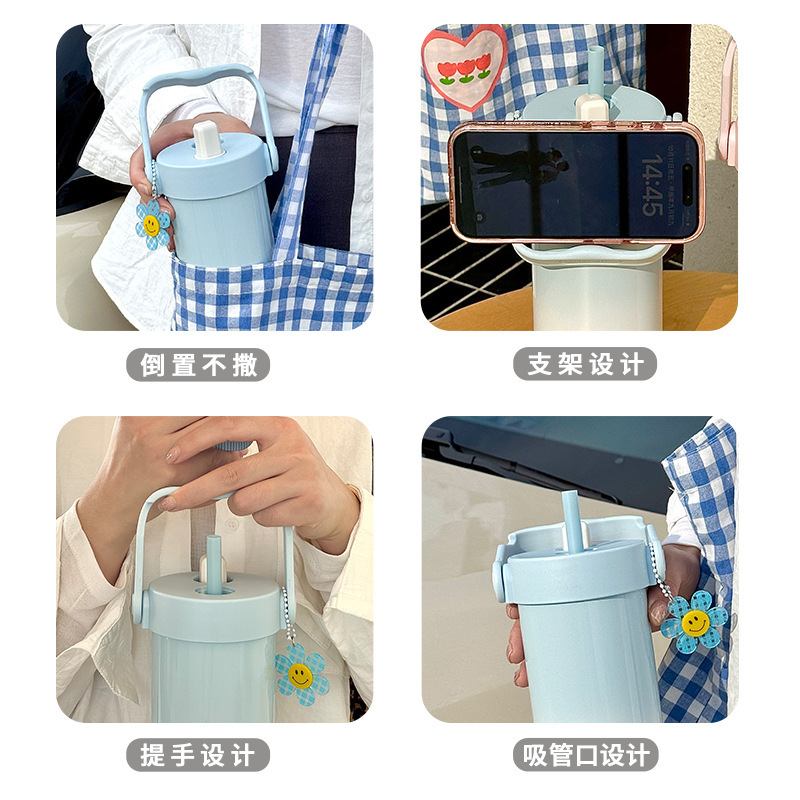 倒置不撒

14:45

支架设计

提手设计

吸管口设计