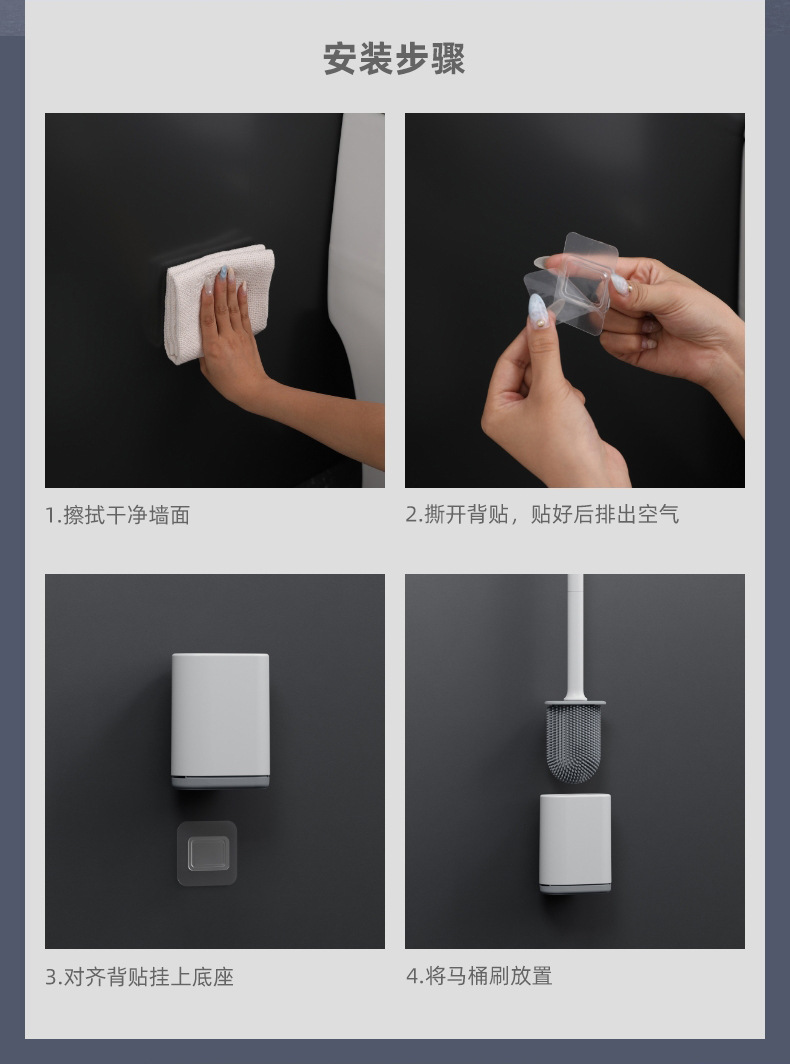 安装步骤

1.擦拭干净墙面

2.撕开背贴，贴好后排出空气

3.对齐背贴挂上底座

4.将马桶刷放置