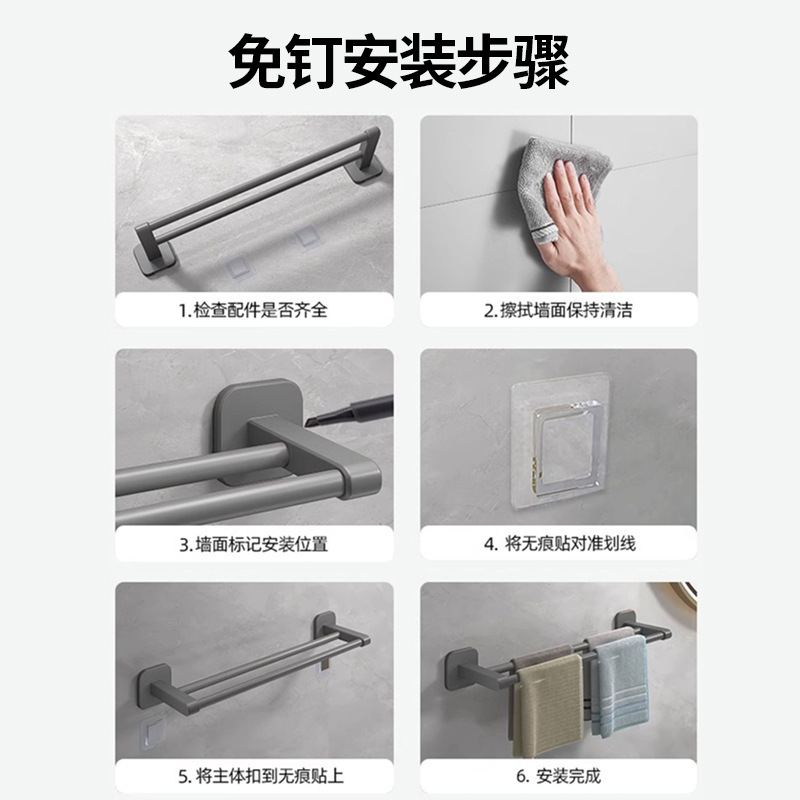 免钉安装步骤

1.检查配件是否齐全

2.擦拭墙面保持清洁

3.墙面标记安装位置

4. 将无痕贴对准划线

5. 将主体扣到无痕贴上

6. 安装完成