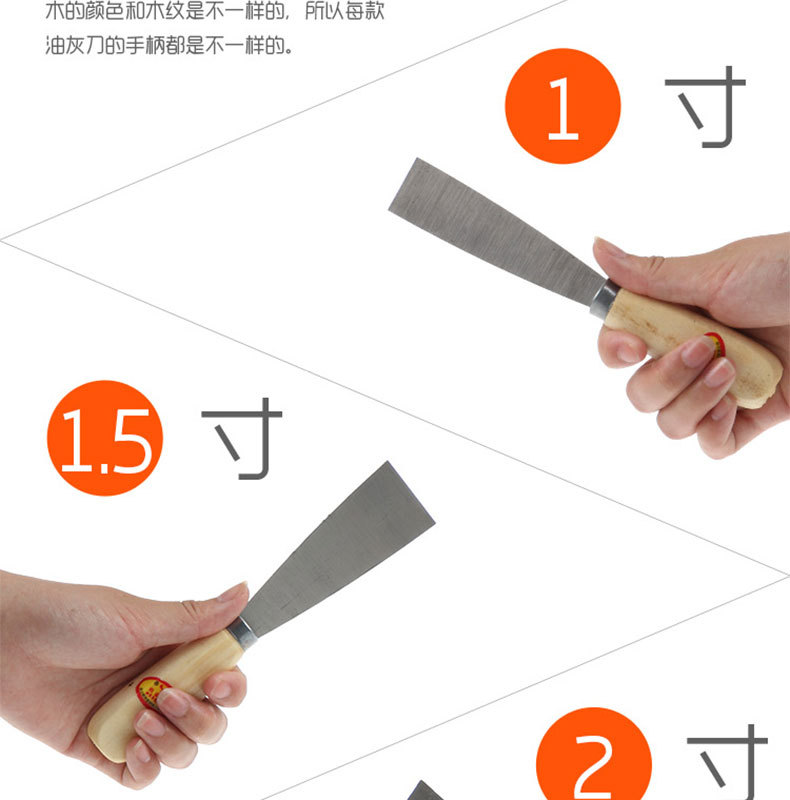 木的颜色和木纹是不一样的，所以每款油灰刀的手柄都是不一样的。

1 寸

1.5 寸

2 寸