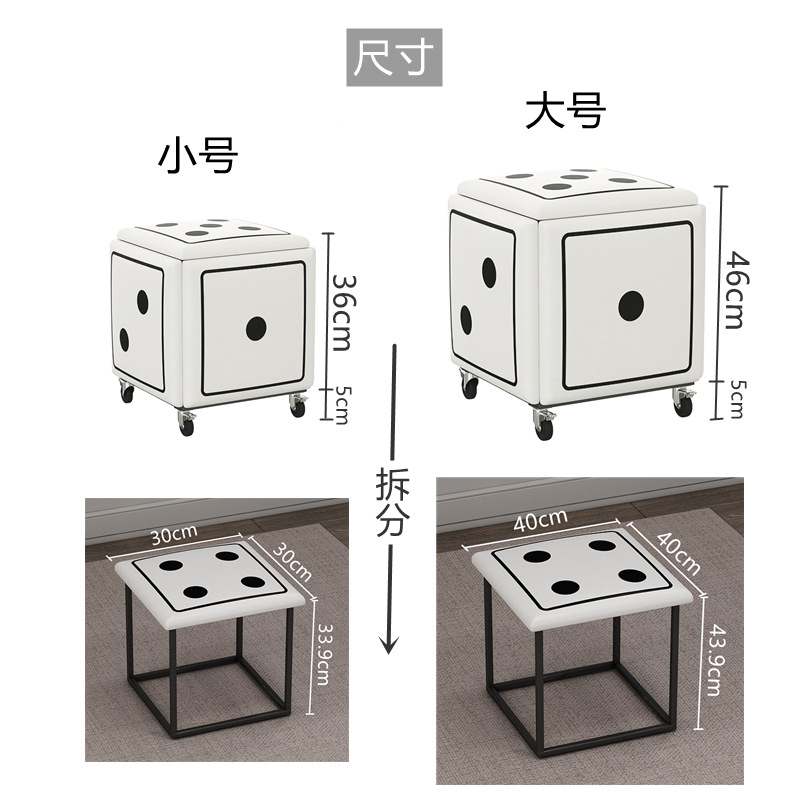 尺寸

小号

大号

36cm

5cm

46cm

5cm

拆分

30cm

30cm

33.9cm

40cm

40cm

43.9cm