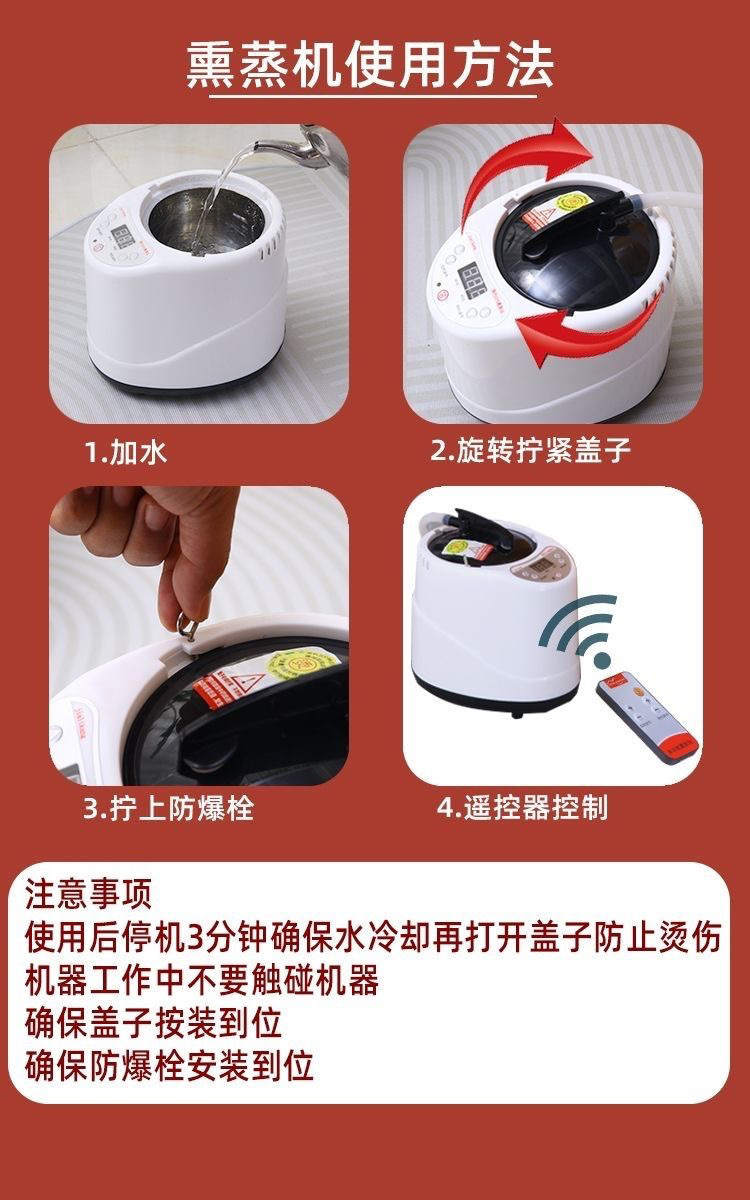 熏蒸机使用方法

1.加水

2.旋转拧紧盖子

3.拧上防爆栓

4.遥控器控制

注意事项
使用后停机3分钟确保水冷却再打开盖子防止烫伤
机器工作中不要触碰机器
确保盖子按装到位
确保防爆栓安装到位