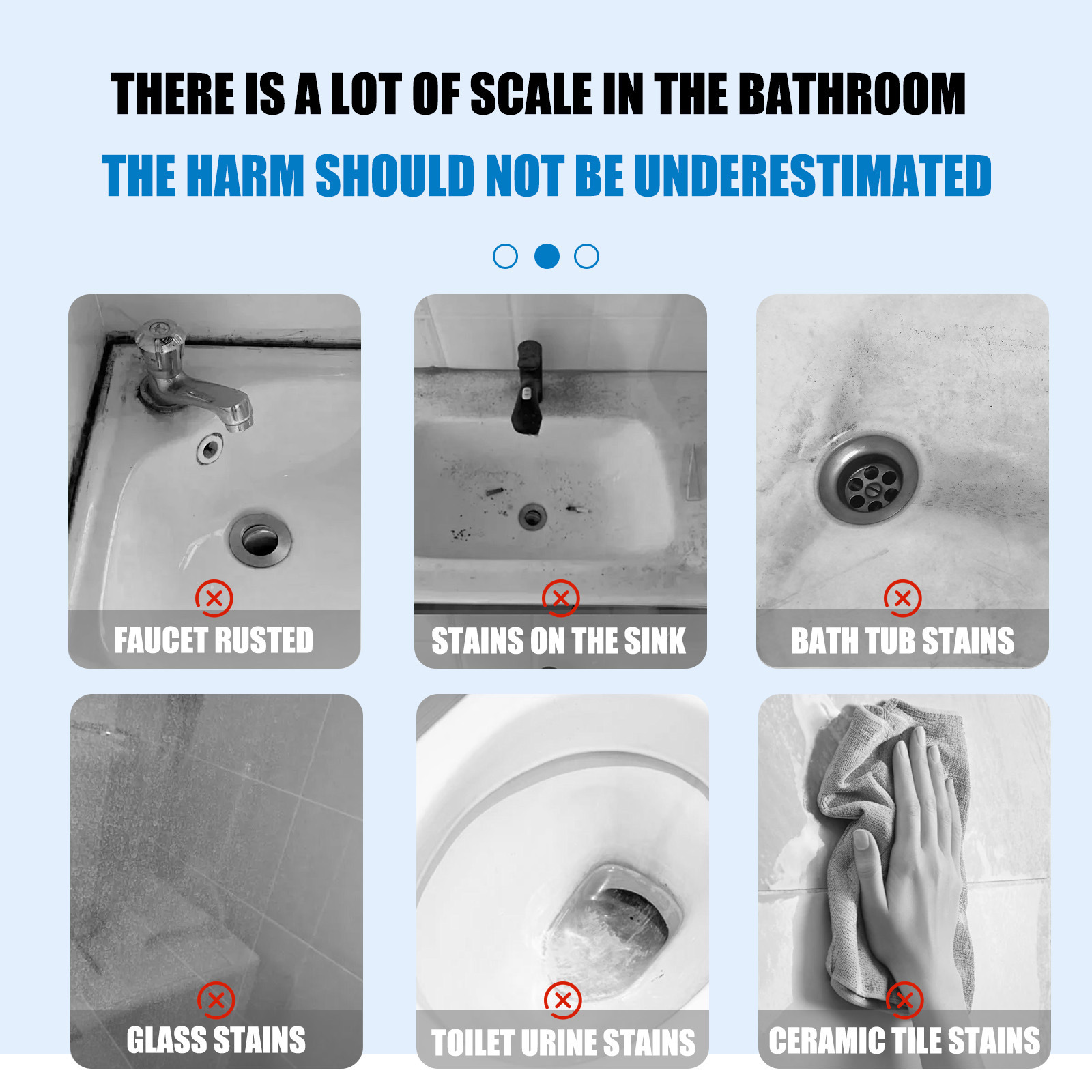 THERE IS A LOT OF SCALE IN THE BATHROOM

THE HARM SHOULD NOT BE UNDERESTIMATED

FAUCET RUSTED

STAINS ON THE SINK

BATH TUB STAINS

GLASS STAINS

TOILET URINE STAINS

CERAMIC TILE STAINS