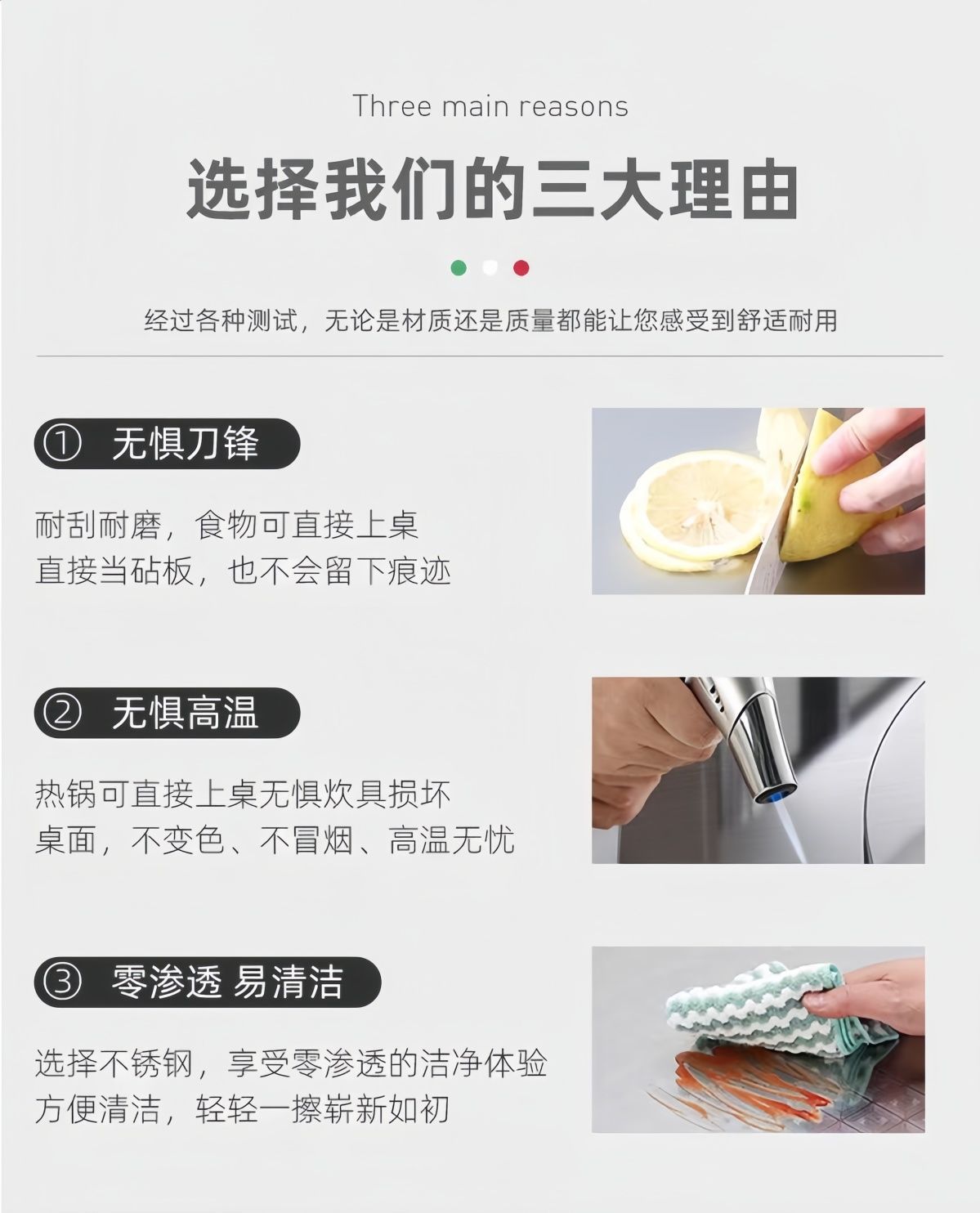 Three main reasons

选择我们的三大理由

经过各种测试，无论是材质还是质量都能让您感受到舒适耐用

① 无惧刀锋

耐刮耐磨，食物可直接上桌
直接当砧板，也不会留下痕迹

② 无惧高温

热锅可直接上桌无惧炊具损坏
桌面，不变色、不冒烟、高温无忧

③ 零渗透 易清洁

选择不锈钢，享受零渗透的洁净体验
方便清洁，轻轻一擦崭新如初