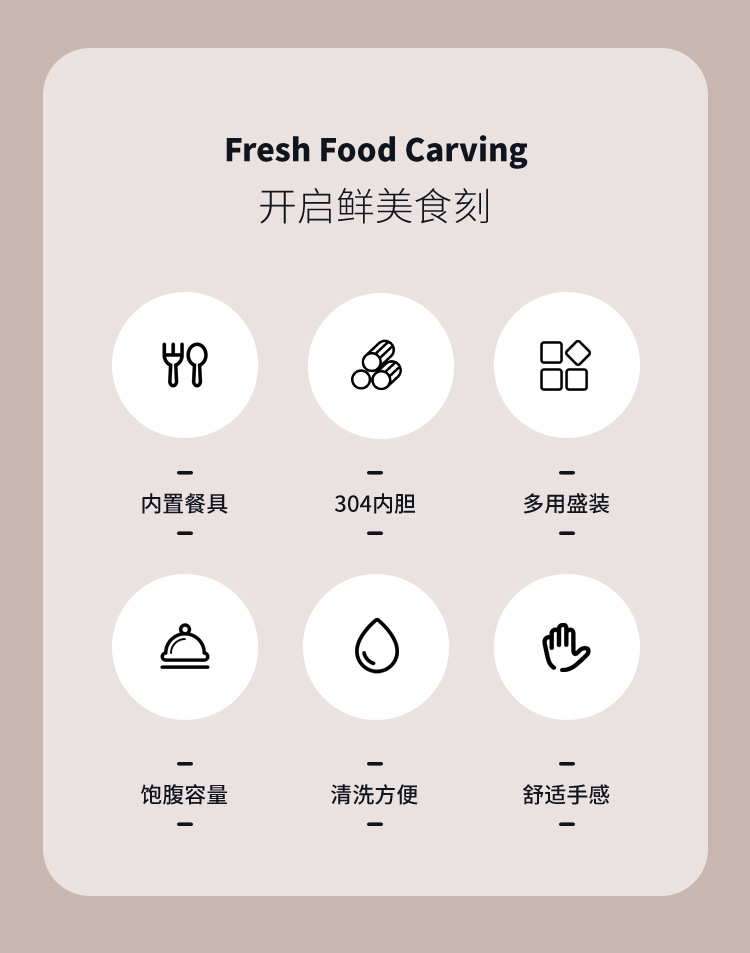 Fresh Food Carving
开启鲜美食刻

内置餐具

304内胆

多用盛装

饱腹容量

清洗方便

舒适手感