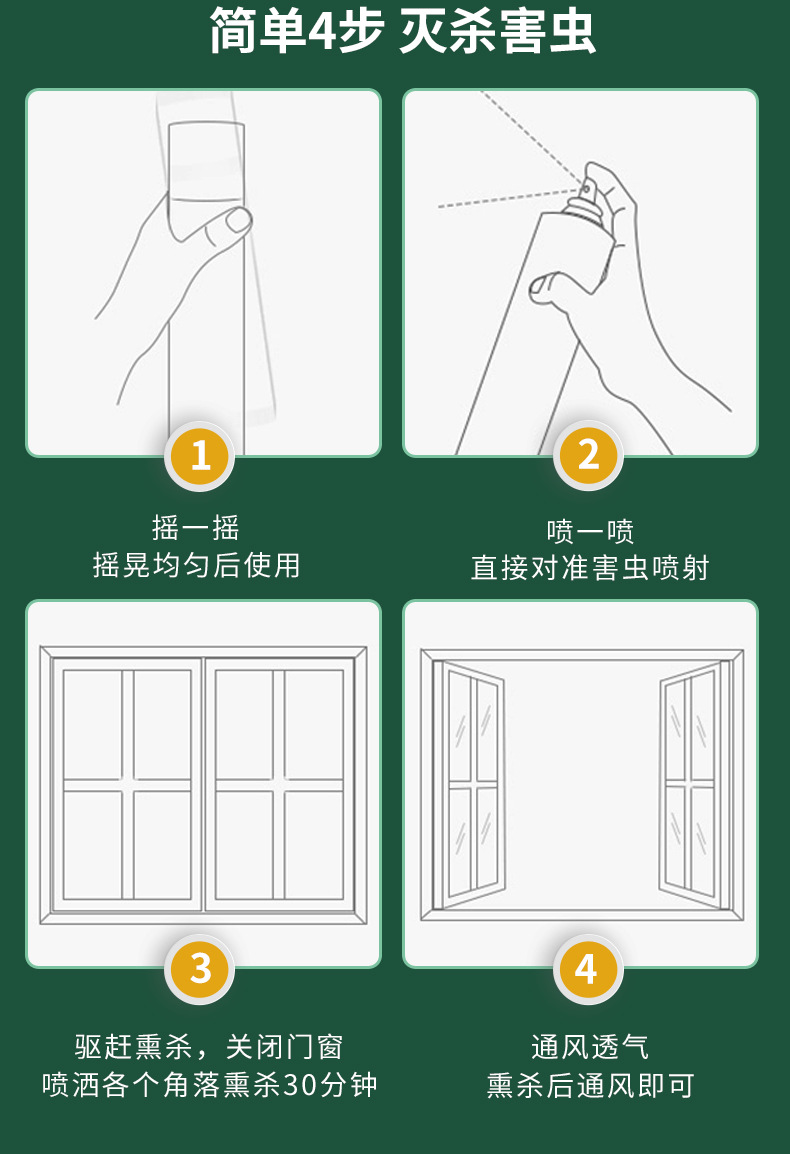 简单4步 灭杀害虫

1

摇一摇
摇晃均匀后使用

2

喷一喷
直接对准害虫喷射

3

驱赶熏杀，关闭门窗
喷洒各个角落熏杀30分钟

4

通风透气
熏杀后通风即可