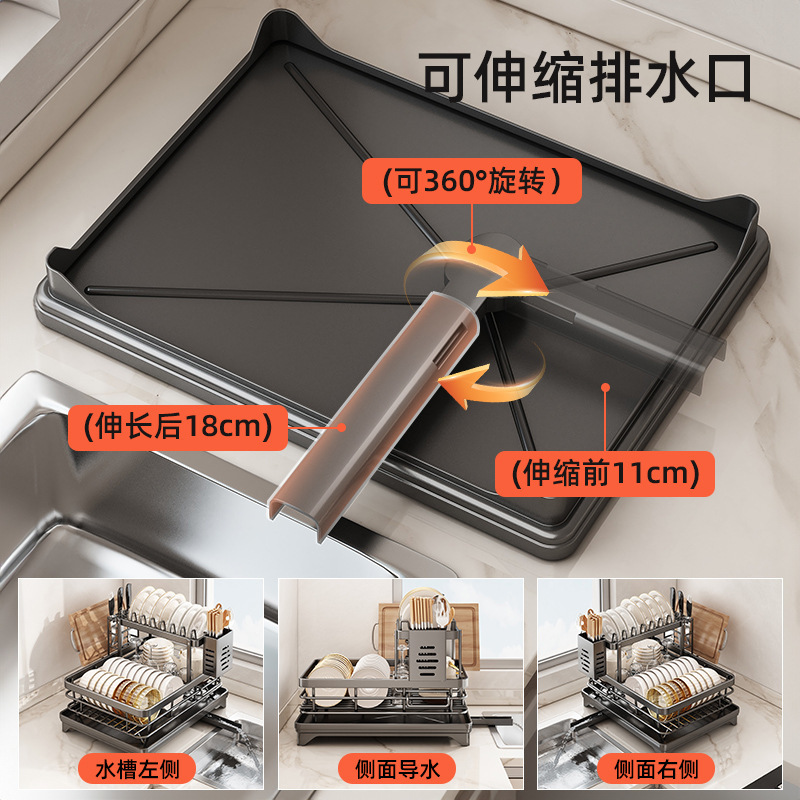 可伸缩排水口

(可360°旋转)

(伸长后18cm)

(伸缩前11cm)

水槽左侧

侧面导水

侧面右侧