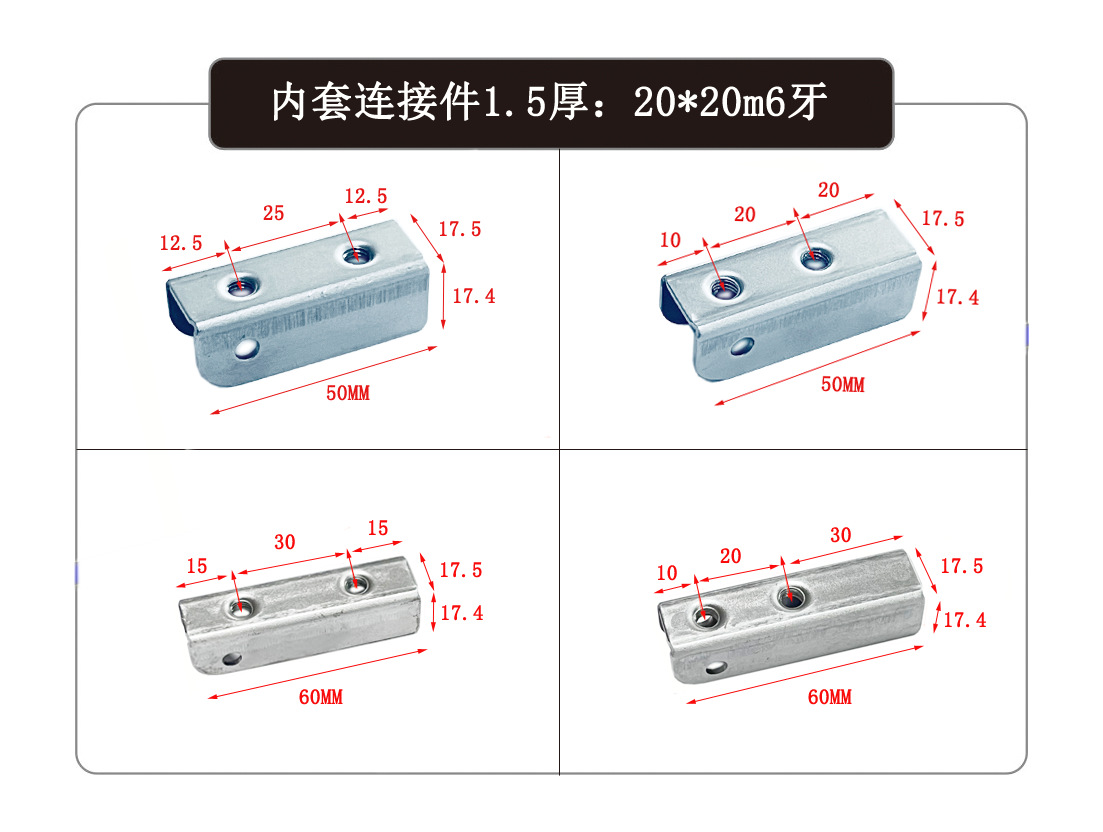 内套连接件1.5厚：20*20m6牙

12.5
25
12.5
17.5
17.4
50MM

10
20
20
17.5
17.4
50MM

15
30
15
17.5
17.4
60MM

10
20
30
17.5
17.4
60MM