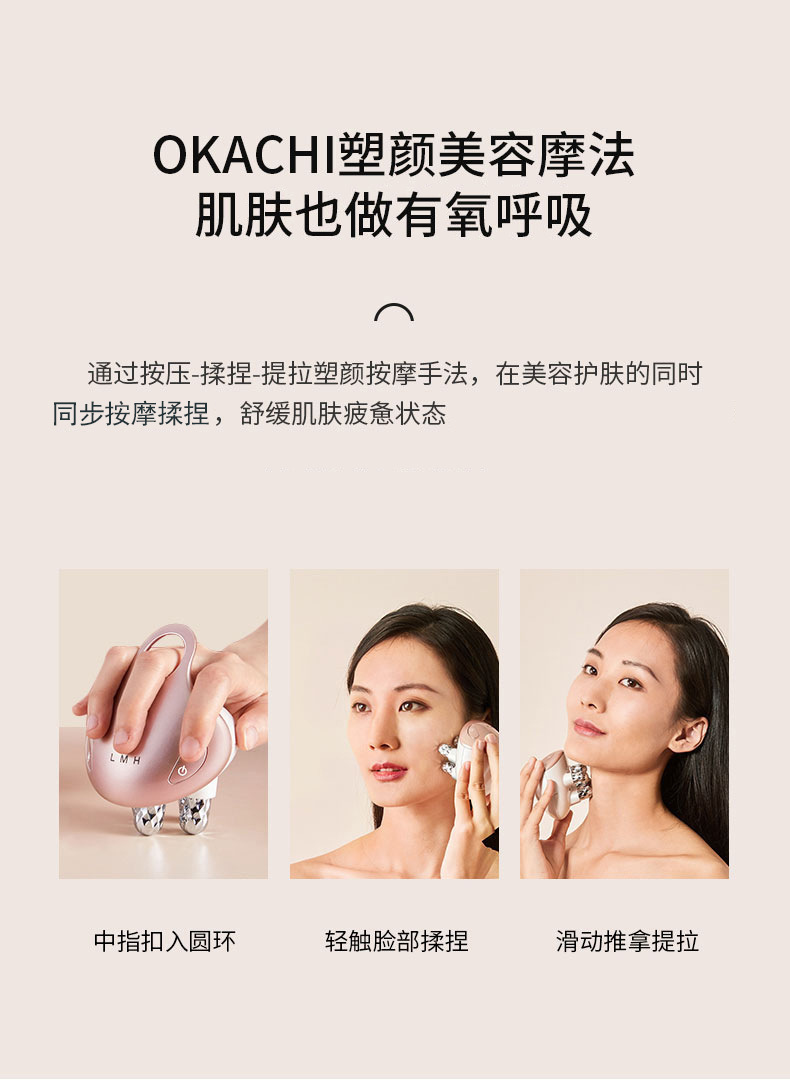 OKACHI塑颜美容摩法
肌肤也做有氧呼吸

通过按压-揉捏-提拉塑颜按摩手法，在美容护肤的同时同步按摩揉捏，舒缓肌肤疲惫状态

L M H

中指扣入圆环

轻触脸部揉捏

滑动推拿提拉