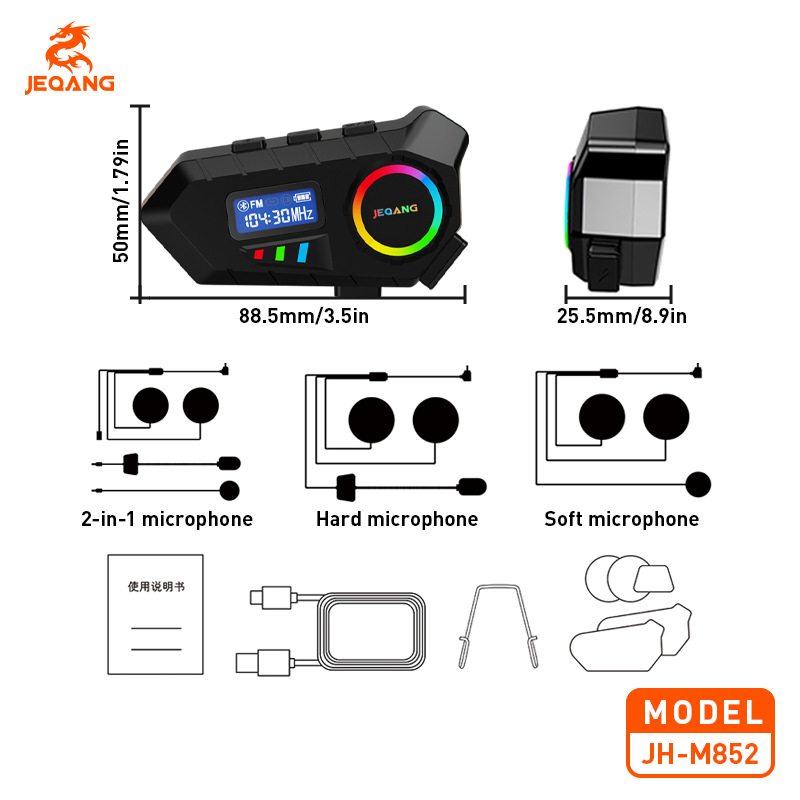 JEQANG

50mm/1.79in

FM
104:30MHz

JEQANG

88.5mm/3.5in

25.5mm/8.9in

2-in-1 microphone

Hard microphone

Soft microphone

使用说明书

MODEL
JH-M852