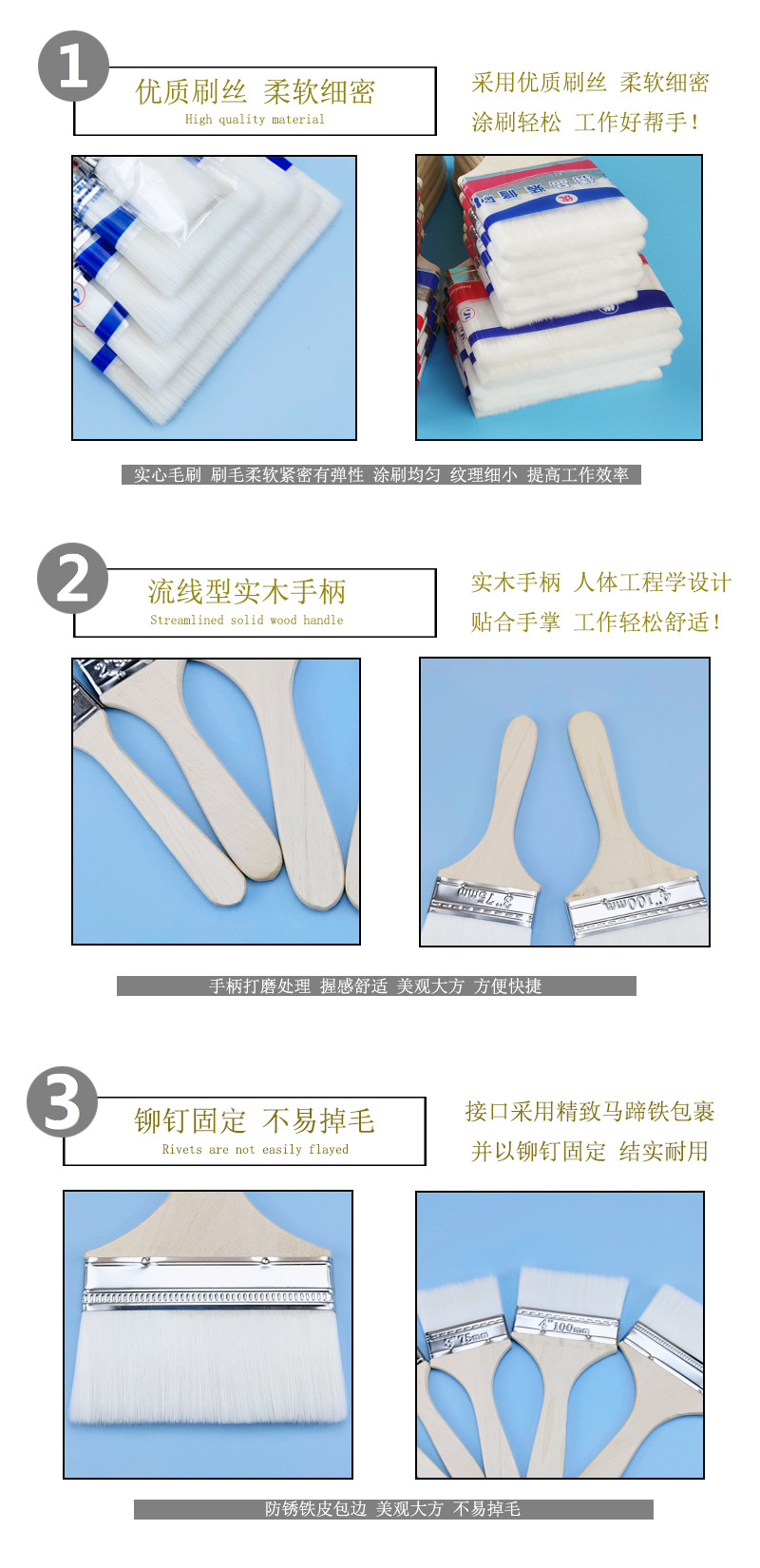 1

优质刷丝 柔软细密
High quality material

采用优质刷丝 柔软细密
涂刷轻松 工作好帮手！

实心毛刷 刷毛柔软紧密有弹性 涂刷均匀 纹理细小 提高工作效率

2

流线型实木手柄
Streamlined solid wood handle

实木手柄 人体工程学设计
贴合手掌 工作轻松舒适！

3" 75mm

4" 100mm

手柄打磨处理 握感舒适 美观大方 方便快捷

3

铆钉固定 不易掉毛
Rivets are not easily flayed

接口采用精致马蹄铁包裹
并以铆钉固定 结实耐用

3" 75mm

4" 100mm

防锈铁皮包边 美观大方 不易掉毛