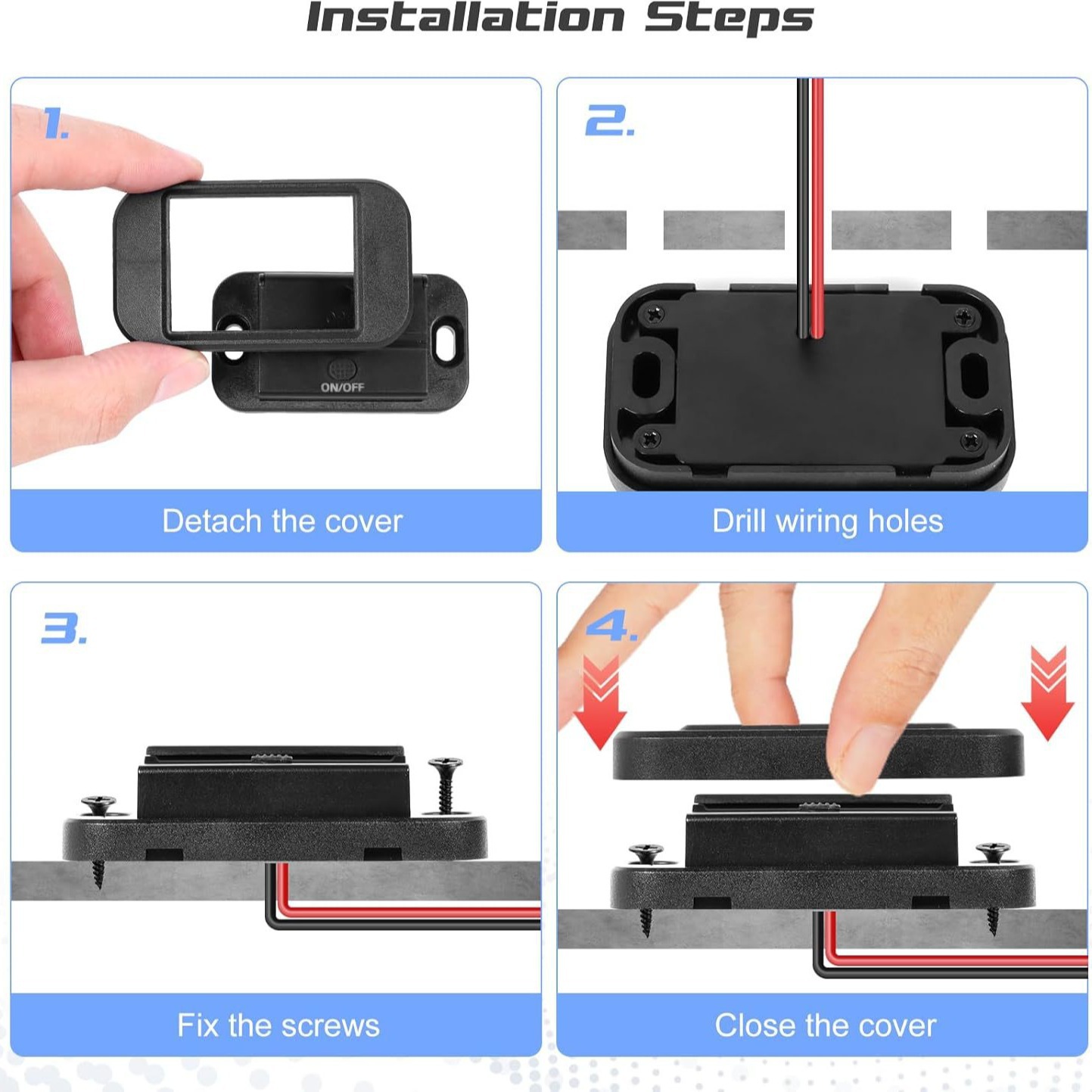 Installation Steps

1.

ON/OFF

Detach the cover

2.

Drill wiring holes

3.

Fix the screws

4.

Close the cover