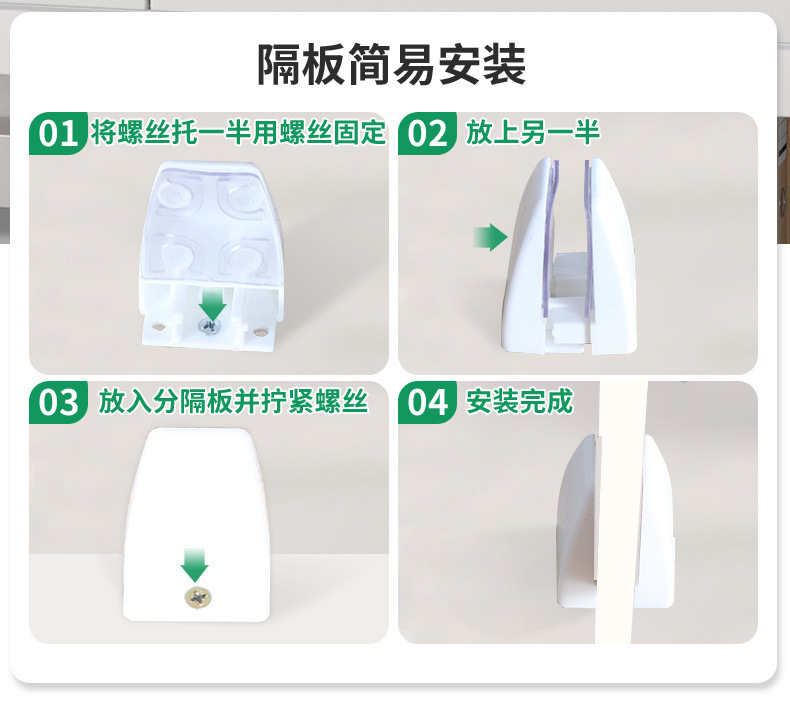 隔板简易安装

01 将螺丝托一半用螺丝固定

02 放上另一半

03 放入分隔板并拧紧螺丝

04 安装完成