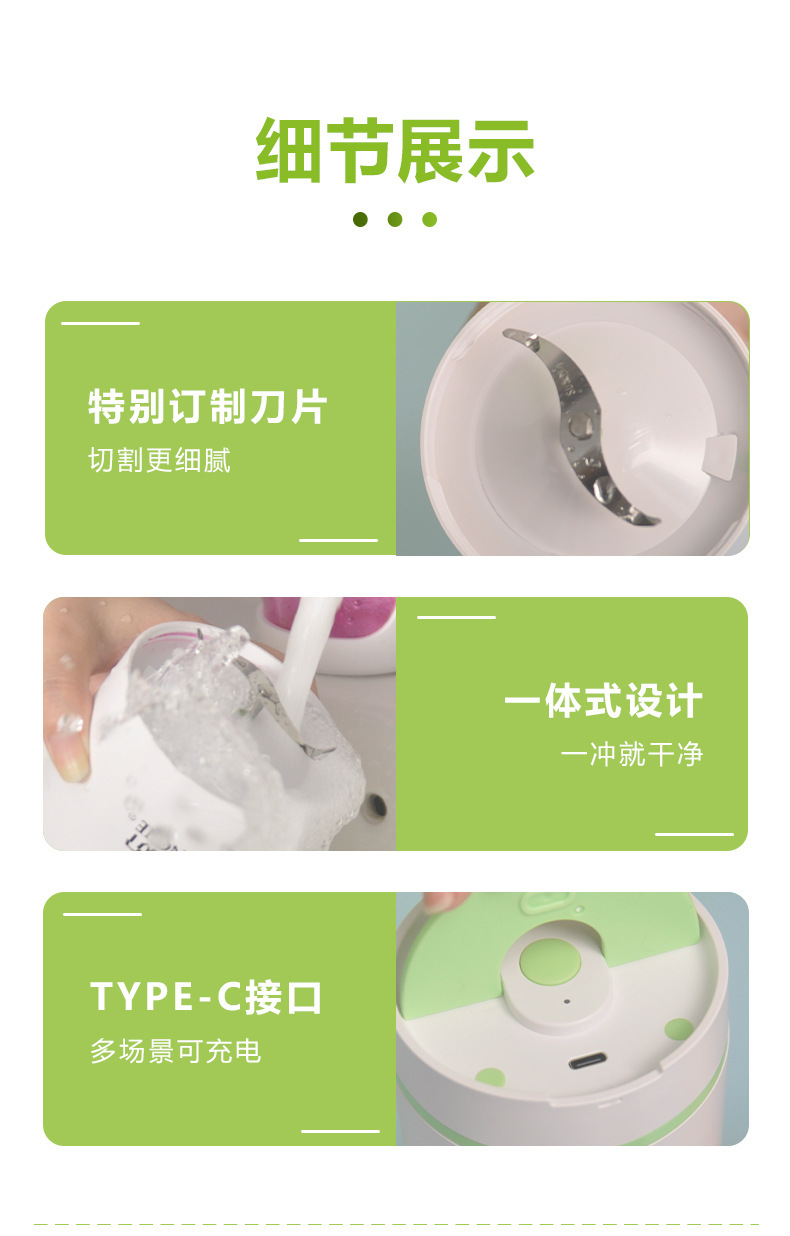 细节展示

特别订制刀片
切割更细腻

一体式设计
一冲就干净

TYPE-C接口
多场景可充电