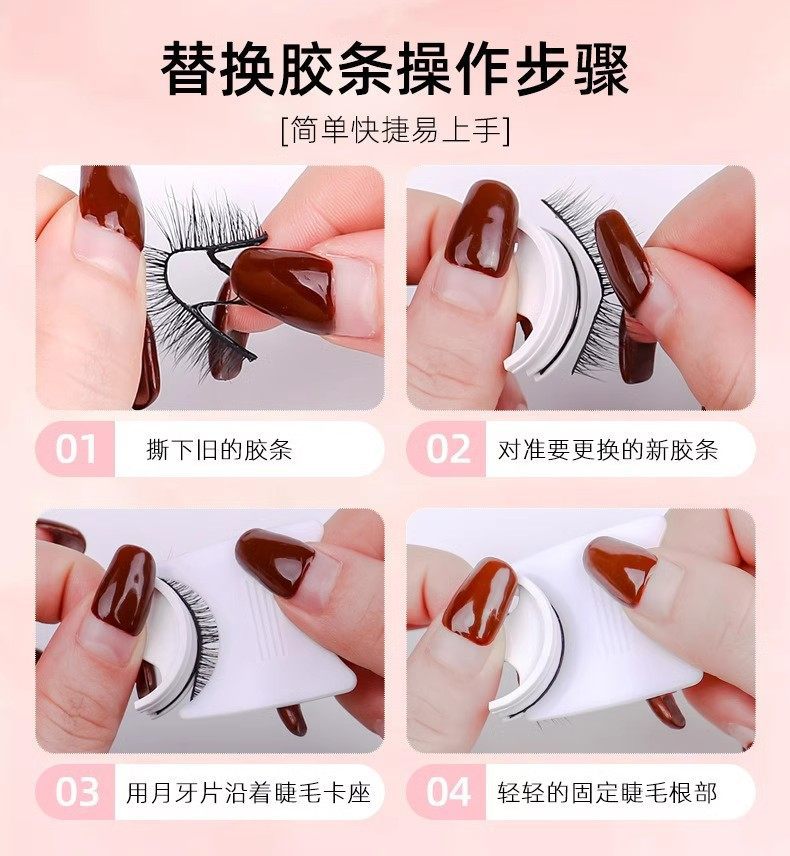 替换胶条操作步骤

[简单快捷易上手]

01 撕下旧的胶条

02 对准要更换的新胶条

03 用月牙片沿着睫毛卡座

04 轻轻的固定睫毛根部