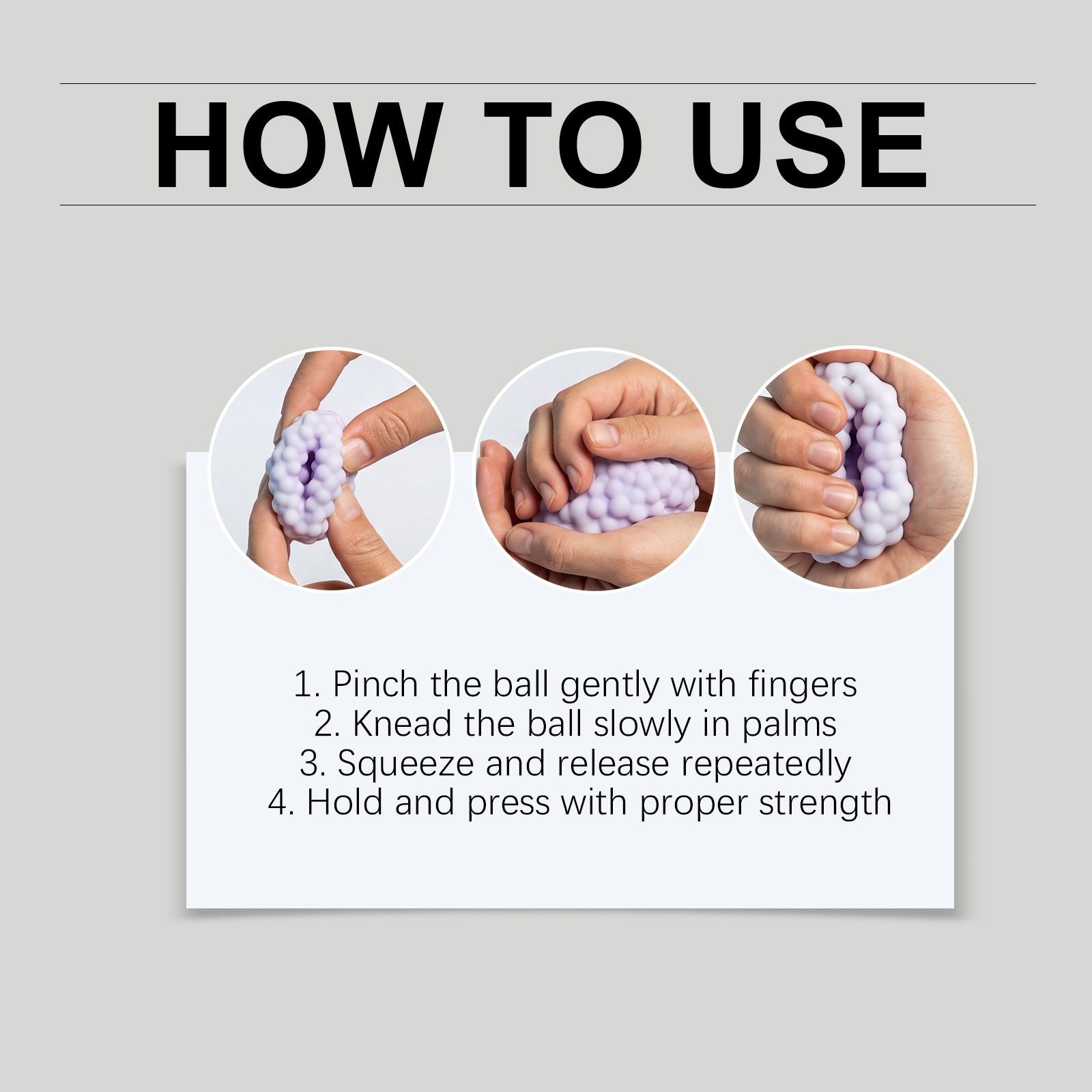 HOW TO USE

1. Pinch the ball gently with fingers
2. Knead the ball slowly in palms
3. Squeeze and release repeatedly
4. Hold and press with proper strength