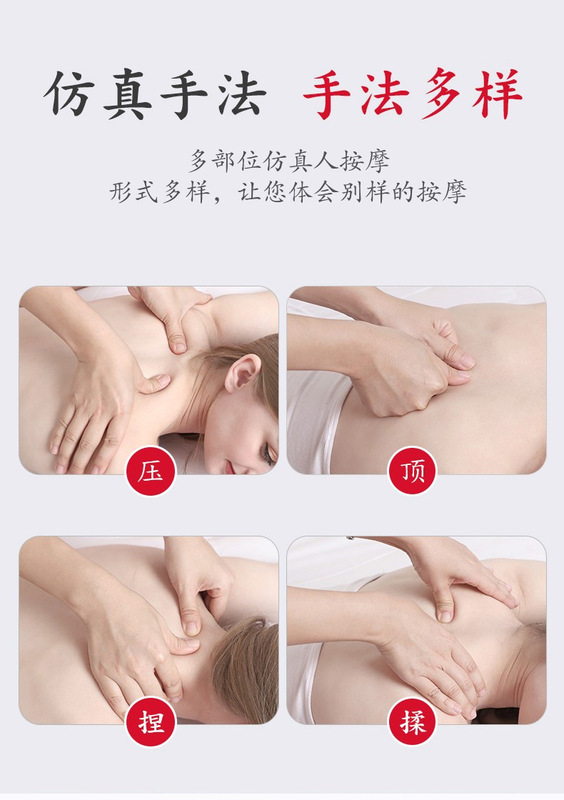 仿真手法 手法多样

多部位仿真人按摩
形式多样，让您体会别样的按摩

压

顶

捏

揉