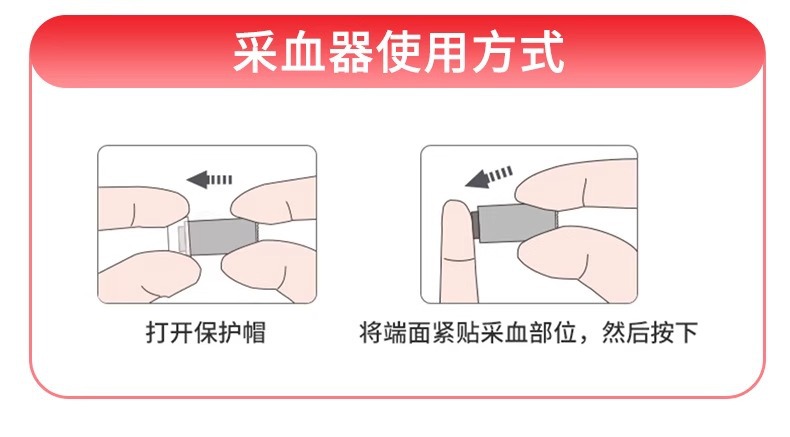 采血器使用方式

打开保护帽

将端面紧贴采血部位，然后按下